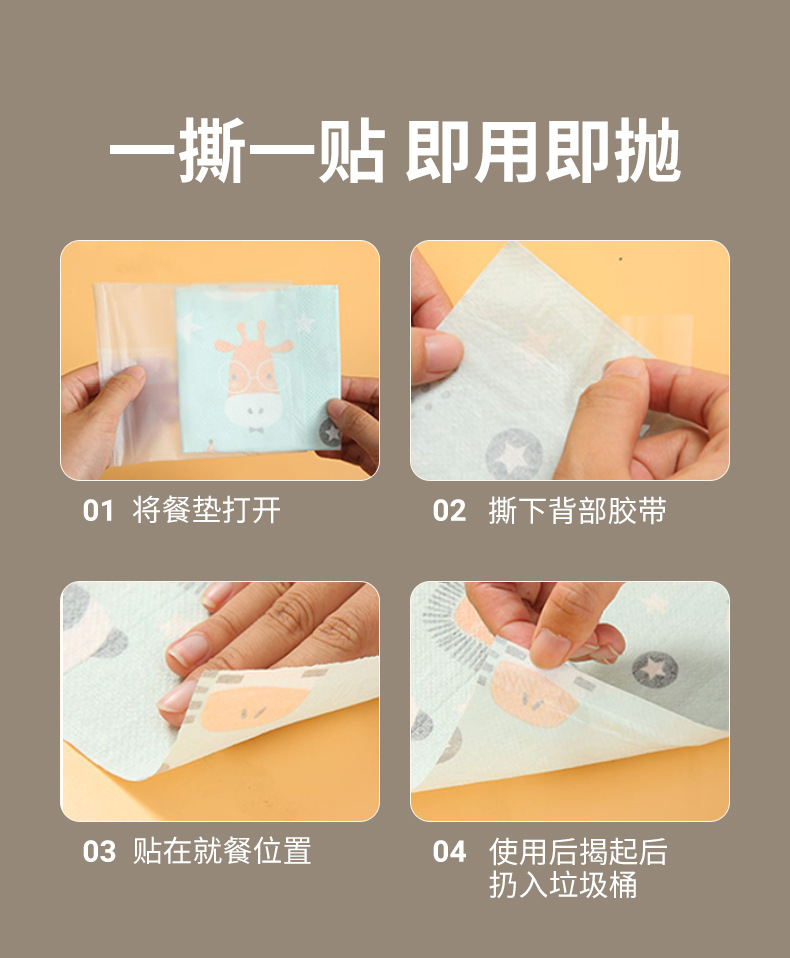 一撕一贴 即用即抛

01 将餐垫打开

02 撕下背部胶带

03 贴在就餐位置

04 使用后揭起后扔入垃圾桶