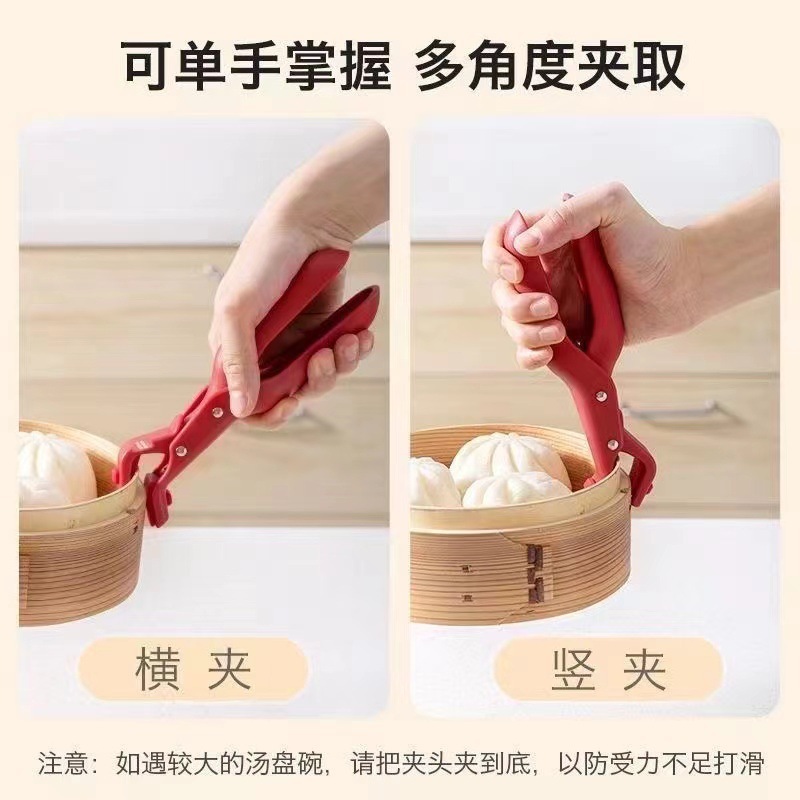 可单手掌握 多角度夹取

横 夹

竖 夹

注意：如遇较大的汤盘碗，请把夹头夹到底，以防受力不足打滑