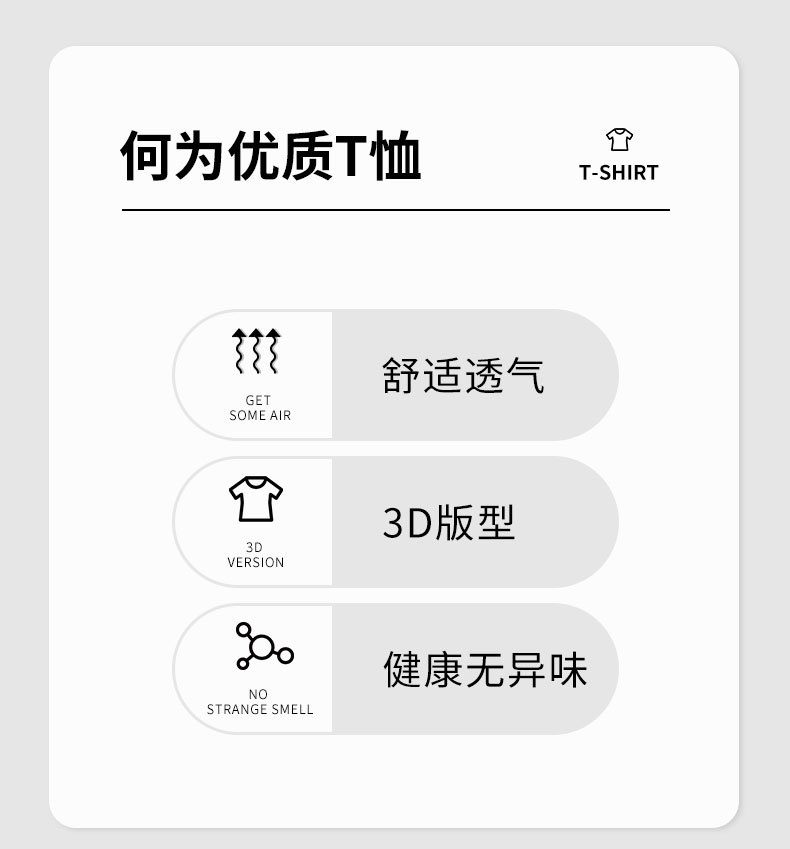 何为优质T恤

T-SHIRT

GET
SOME AIR

舒适透气

3D
VERSION

3D版型

NO
STRANGE SMELL

健康无异味