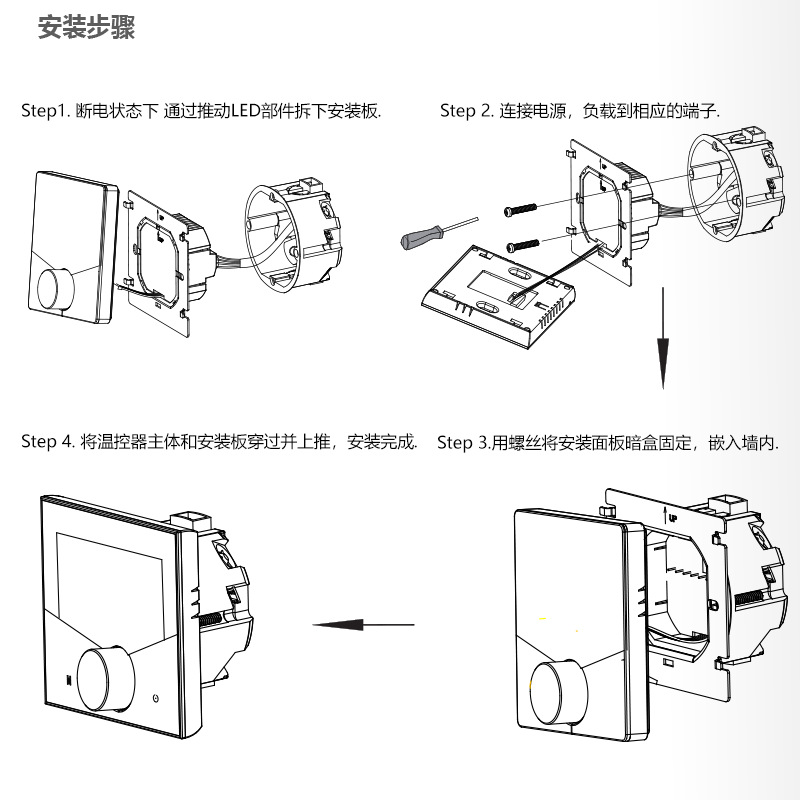 安装步骤

Step1. 断电状态下 通过推动LED部件拆下安装板.

Step 2. 连接电源，负载到相应的端子.

Step 4. 将温控器主体和安装板穿过并上推，安装完成.

Step 3.用螺丝将安装面板暗盒固定，嵌入墙内.

UP