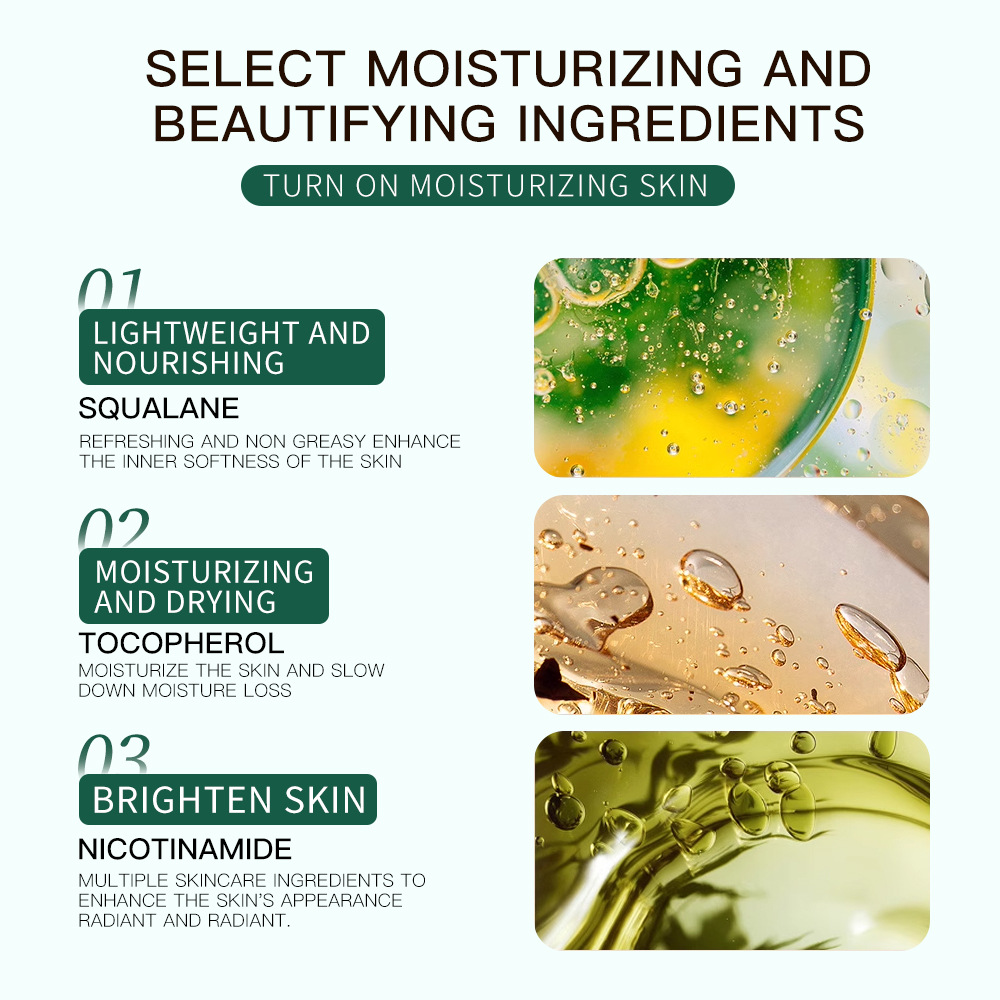 SELECT MOISTURIZING AND BEAUTIFYING INGREDIENTS

TURN ON MOISTURIZING SKIN

01

LIGHTWEIGHT AND NOURISHING

SQUALANE

REFRESHING AND NON GREASY ENHANCE THE INNER SOFTNESS OF THE SKIN

02

MOISTURIZING AND DRYING

TOCOPHEROL

MOISTURIZE THE SKIN AND SLOW DOWN MOISTURE LOSS

03

BRIGHTEN SKIN

NICOTINAMIDE

MULTIPLE SKINCARE INGREDIENTS TO ENHANCE THE SKIN'S APPEARANCE RADIANT AND RADIANT.