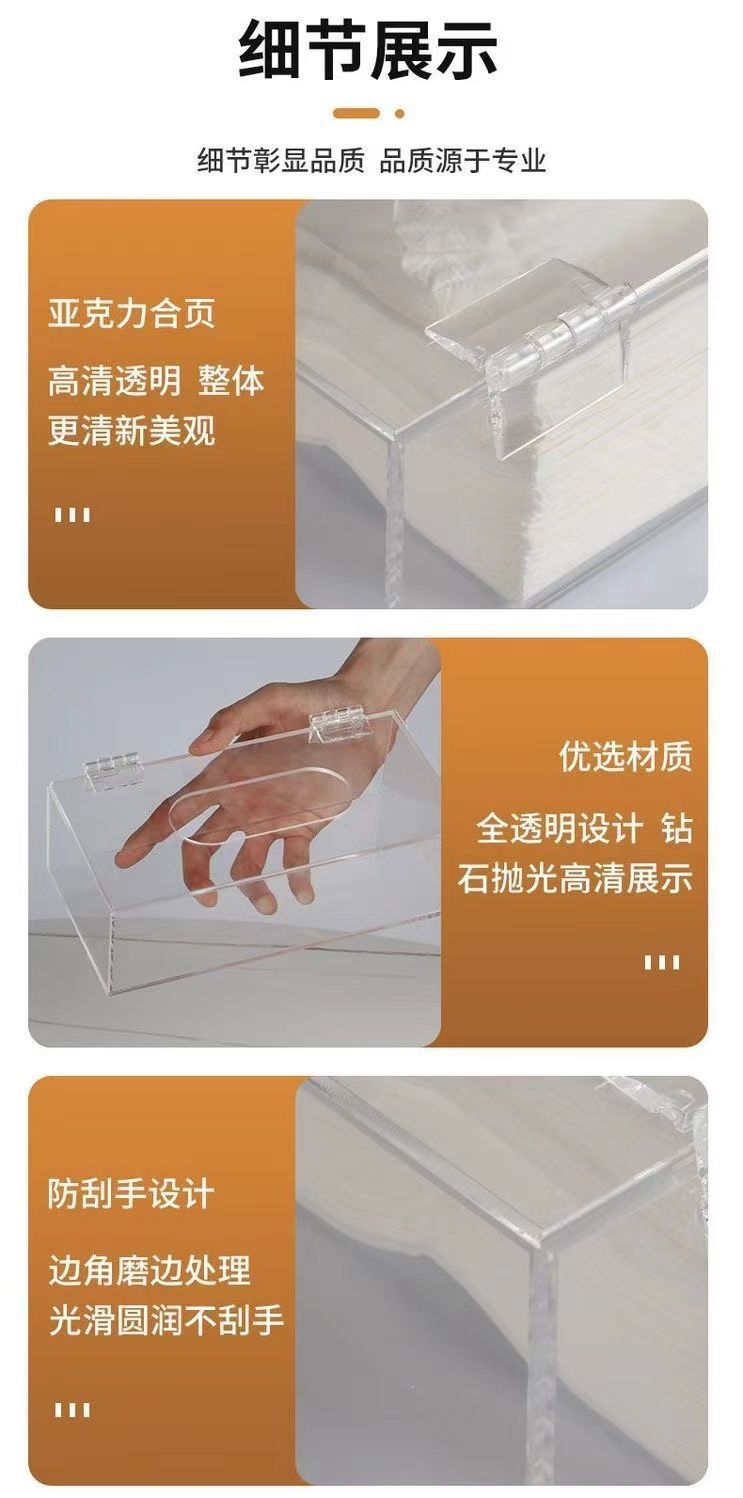 细节展示

细节彰显品质 品质源于专业

亚克力合页

高清透明 整体更清新美观

优选材质

全透明设计 钻石抛光高清展示

防刮手设计

边角磨边处理 光滑圆润不刮手