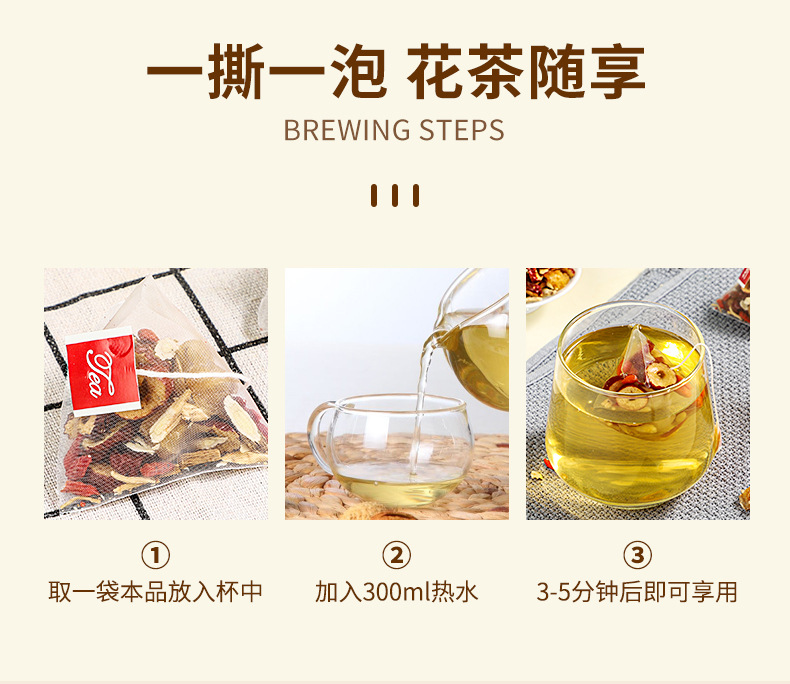 一撕一泡 花茶随享

BREWING STEPS

Tea

①
取一袋本品放入杯中

②
加入300ml热水

③
3-5分钟后即可享用