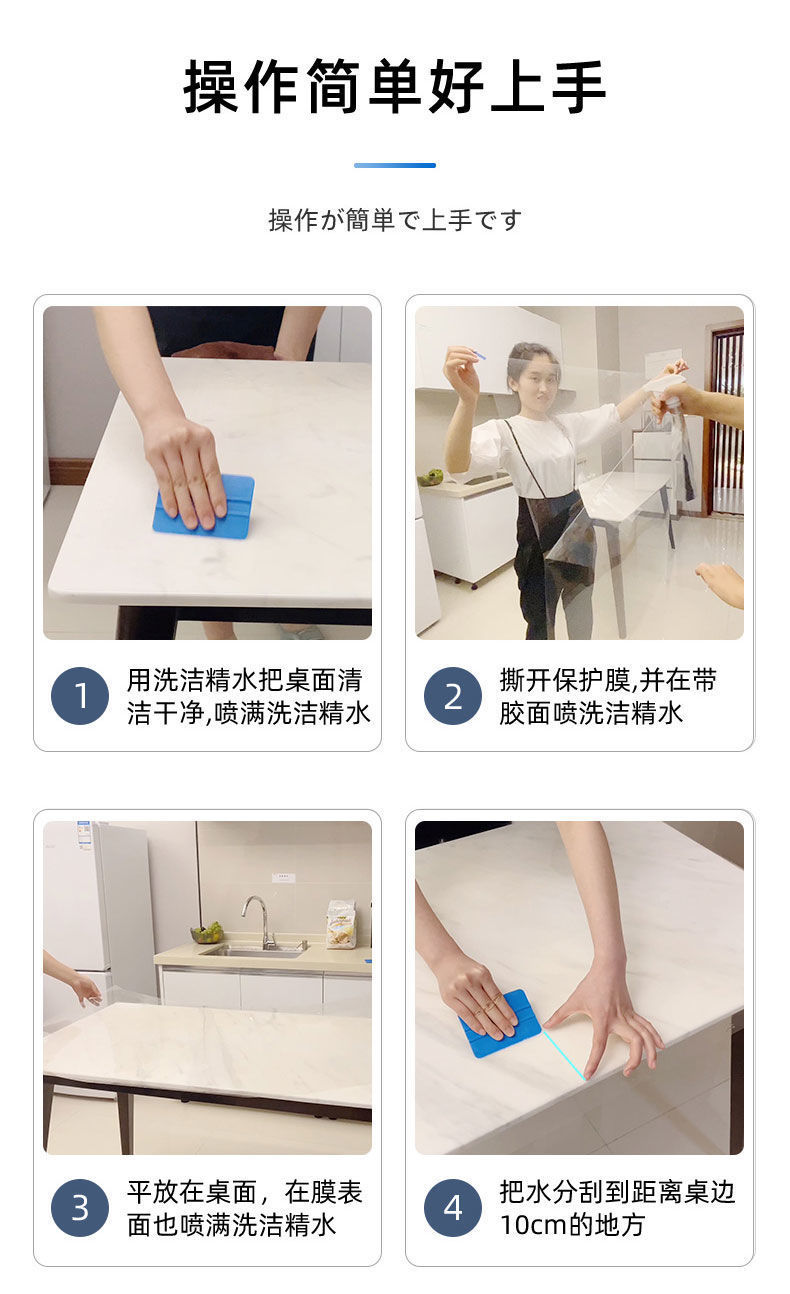 操作简单好上手

操作が簡単で上手です

1 用洗洁精水把桌面清洁干净,喷满洗洁精水

2 撕开保护膜,并在带胶面喷洗洁精水

3 平放在桌面，在膜表面也喷满洗洁精水

4 把水分刮到距离桌边10cm的地方