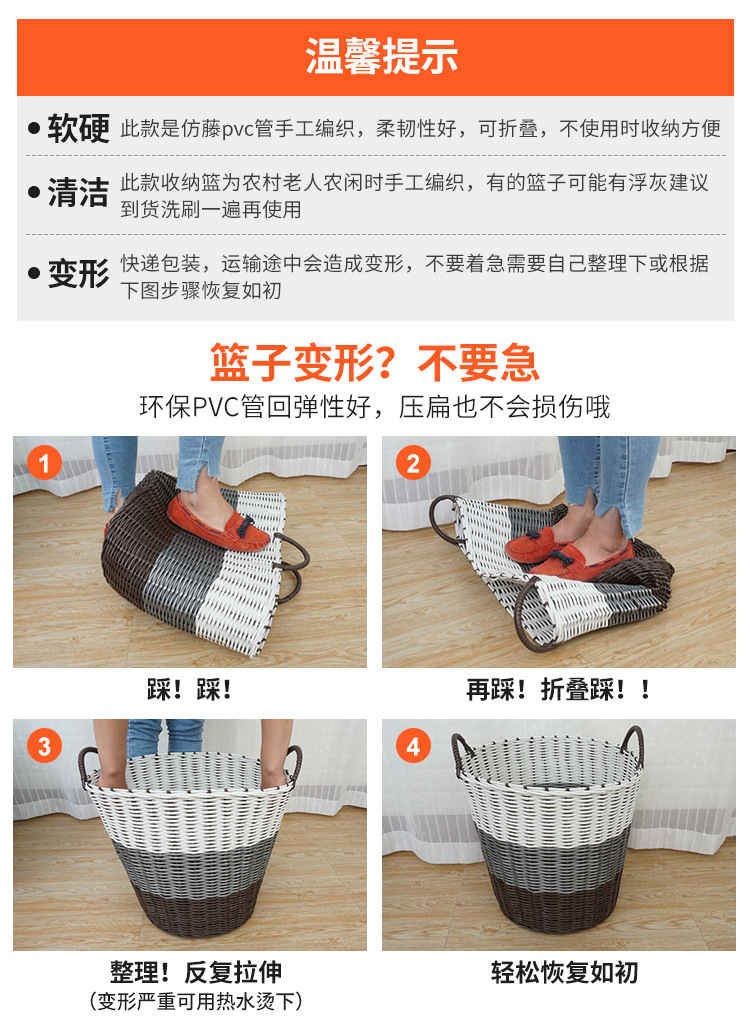 温馨提示

● 软硬 此款是仿藤pvc管手工编织，柔韧性好，可折叠，不使用时收纳方便

● 清洁 此款收纳篮为农村老人农闲时手工编织，有的篮子可能有浮灰建议到货洗刷一遍再使用

● 变形 快递包装，运输途中会造成变形，不要着急需要自己整理下或根据下图步骤恢复如初

篮子变形？不要急
环保PVC管回弹性好，压扁也不会损伤哦

1
踩！踩！

2
再踩！折叠踩！！

3
整理！反复拉伸
（变形严重可用热水烫下）

4
轻松恢复如初