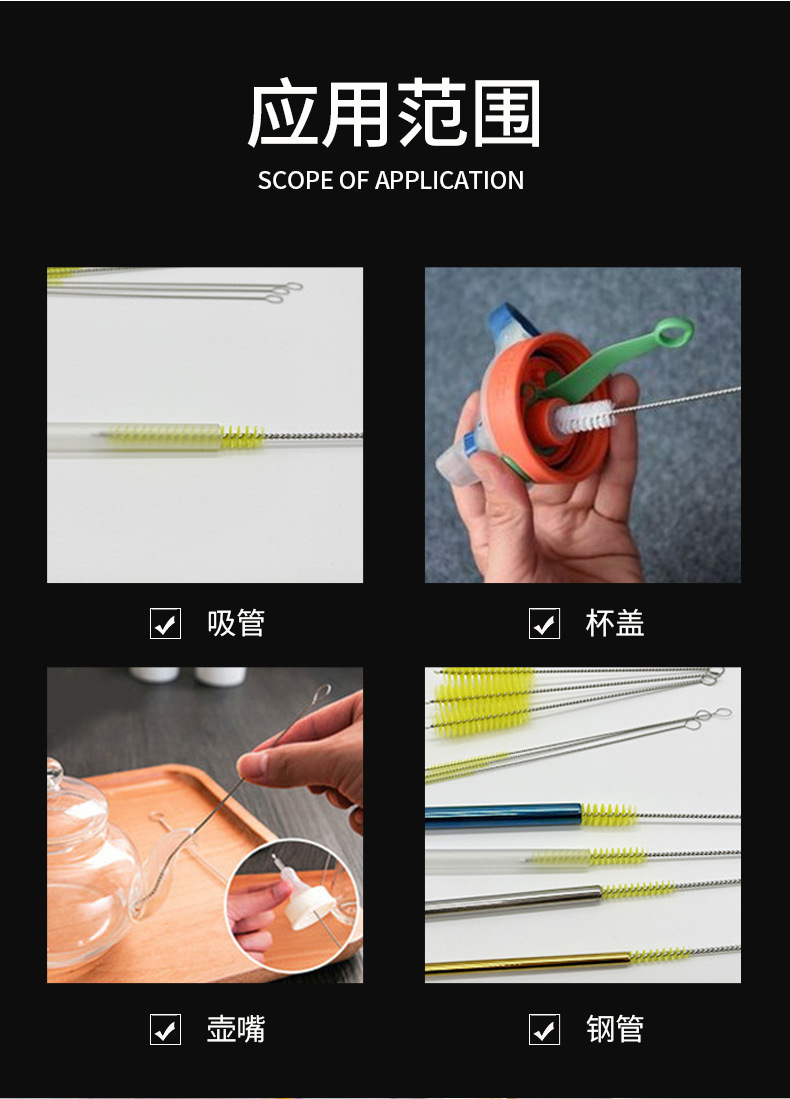 应用范围
SCOPE OF APPLICATION

吸管

杯盖

壶嘴

钢管