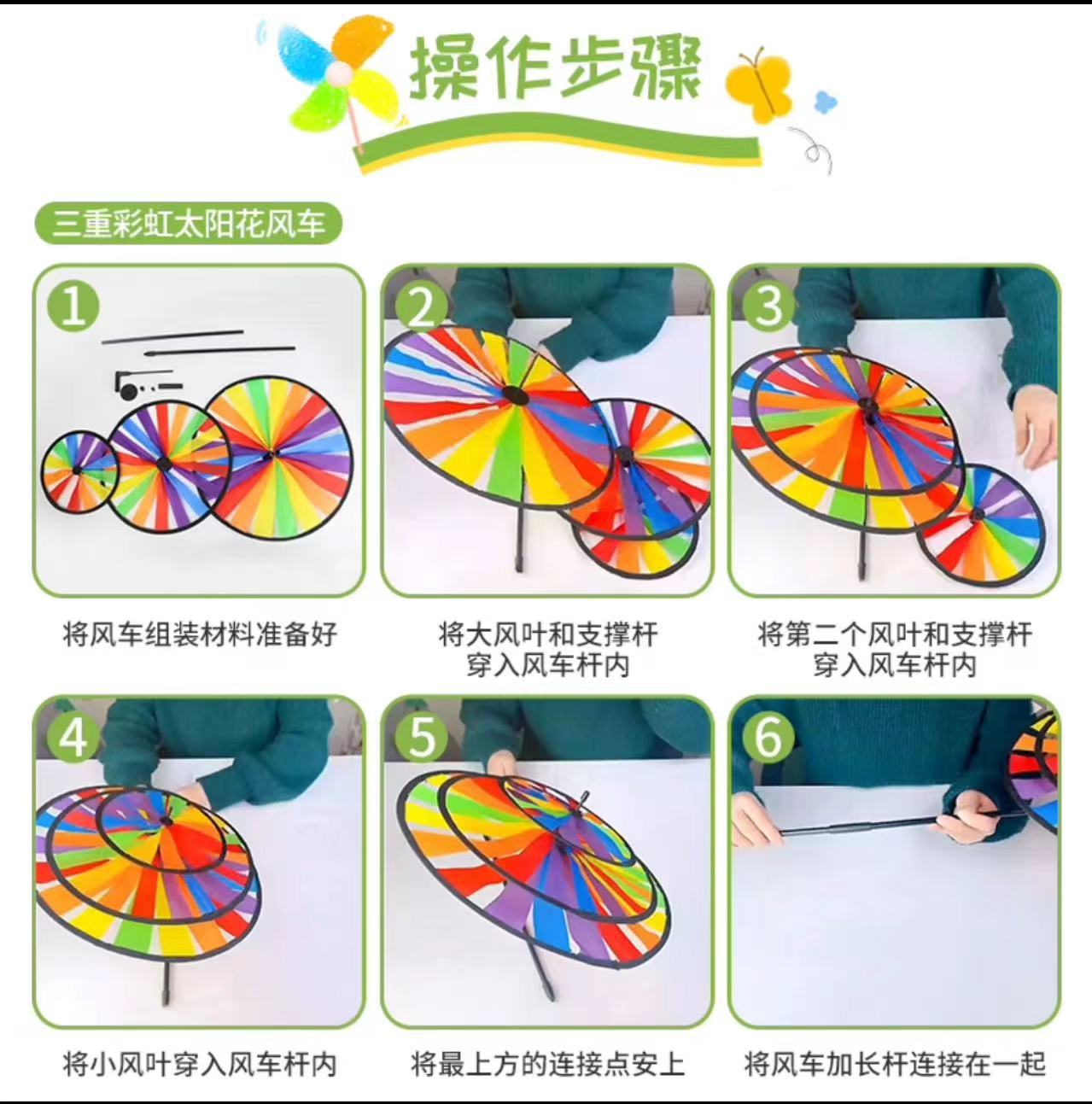 操作步骤

三重彩虹太阳花风车

1
将风车组装材料准备好

2
将大风叶和支撑杆穿入风车杆内

3
将第二个风叶和支撑杆穿入风车杆内

4
将小风叶穿入风车杆内

5
将最上方的连接点安上

6
将风车加长杆连接在一起