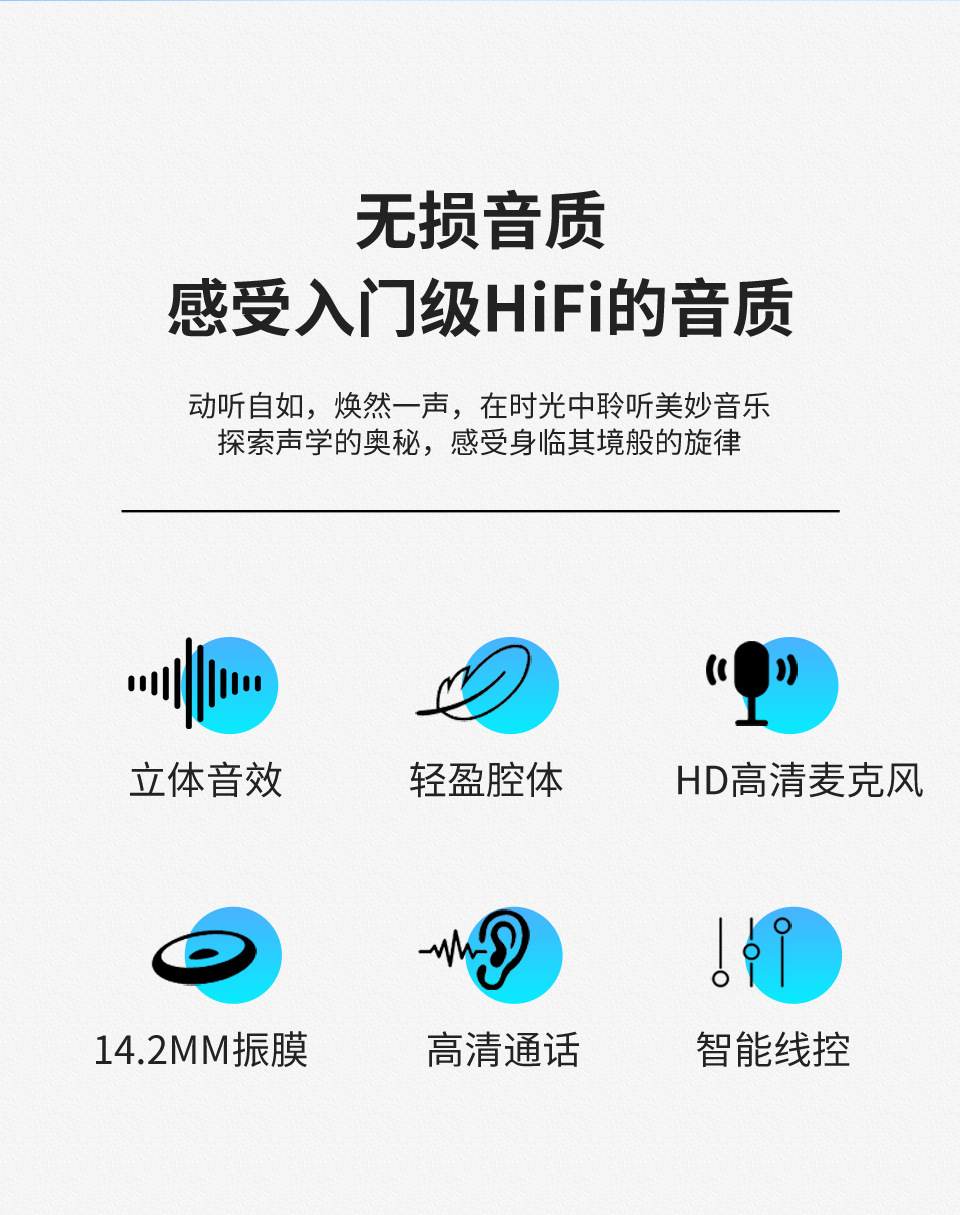 无损音质
感受入门级HiFi的音质

动听自如，焕然一声，在时光中聆听美妙音乐
探索声学的奥秘，感受身临其境般的旋律

立体音效

轻盈腔体

HD高清麦克风

14.2MM振膜

高清通话

智能线控