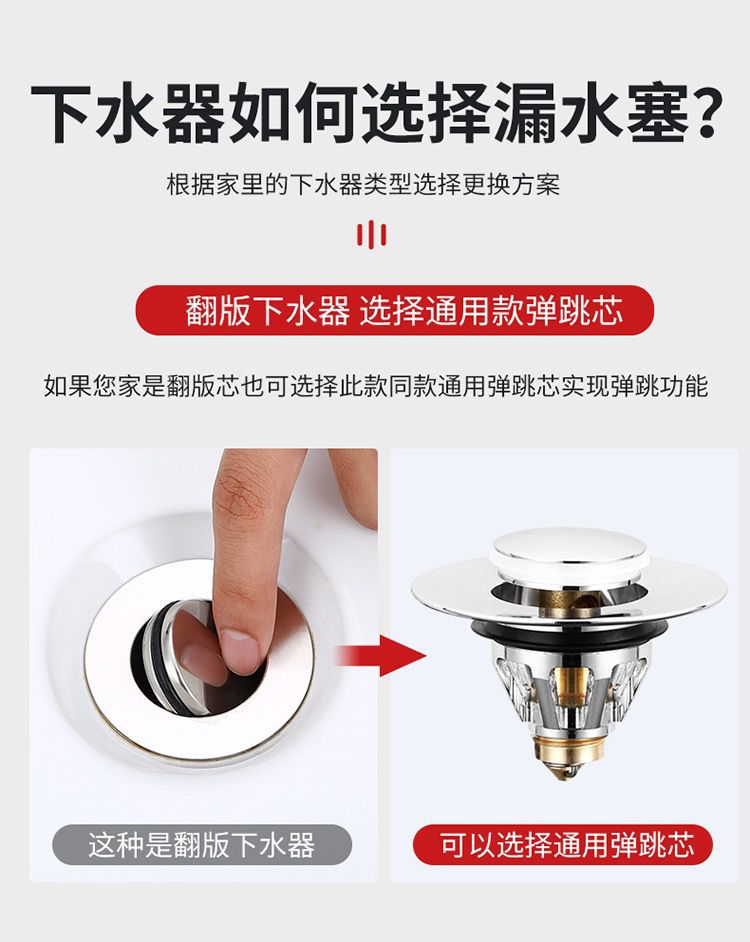 下水器如何选择漏水塞?

根据家里的下水器类型选择更换方案

翻版下水器 选择通用款弹跳芯

如果您家是翻版芯也可选择此款同款通用弹跳芯实现弹跳功能

这种是翻版下水器

可以选择通用弹跳芯