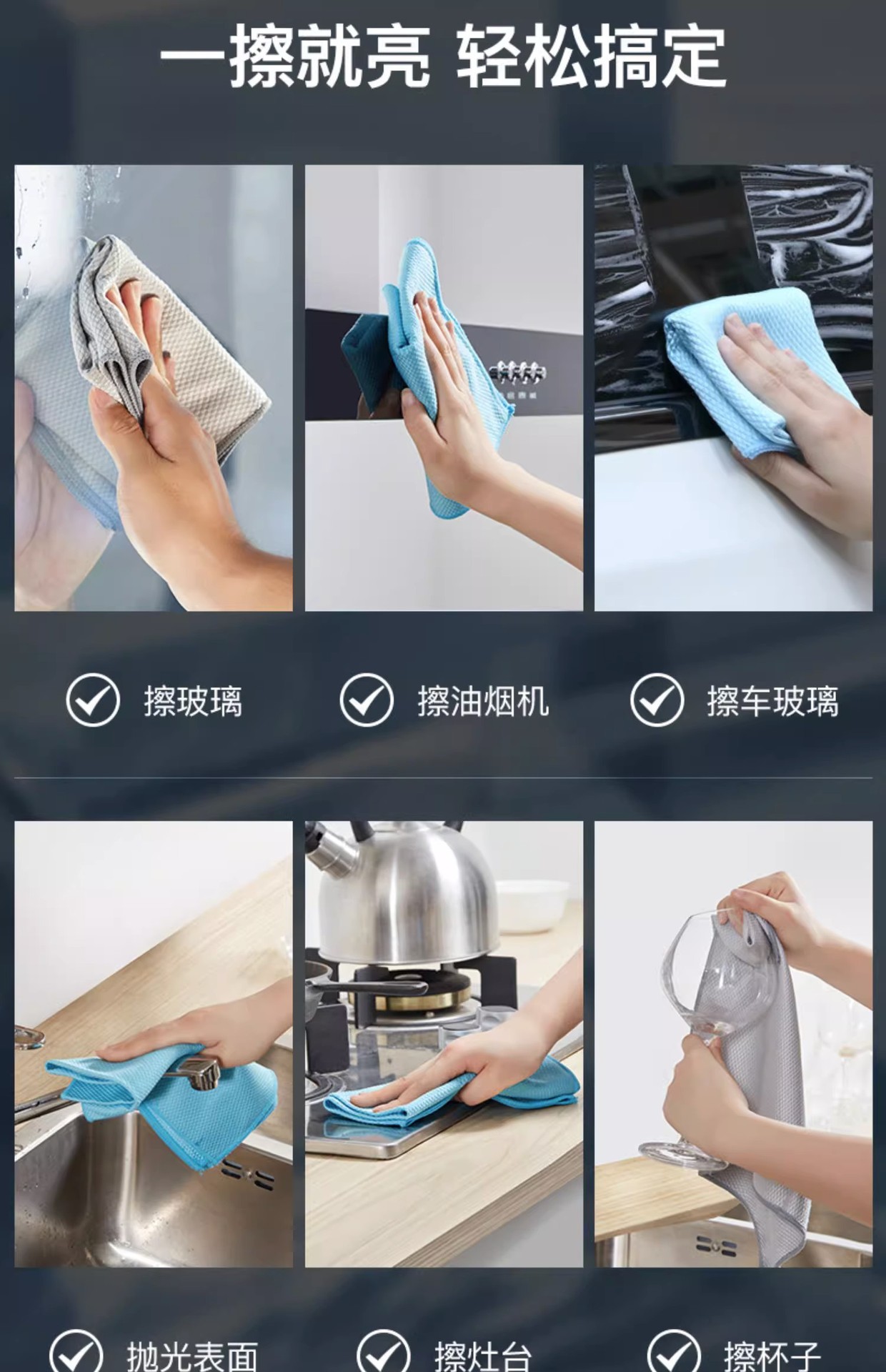 一擦就亮 轻松搞定

擦玻璃

擦油烟机

擦车玻璃

抛光表面

擦灶台

擦杯子