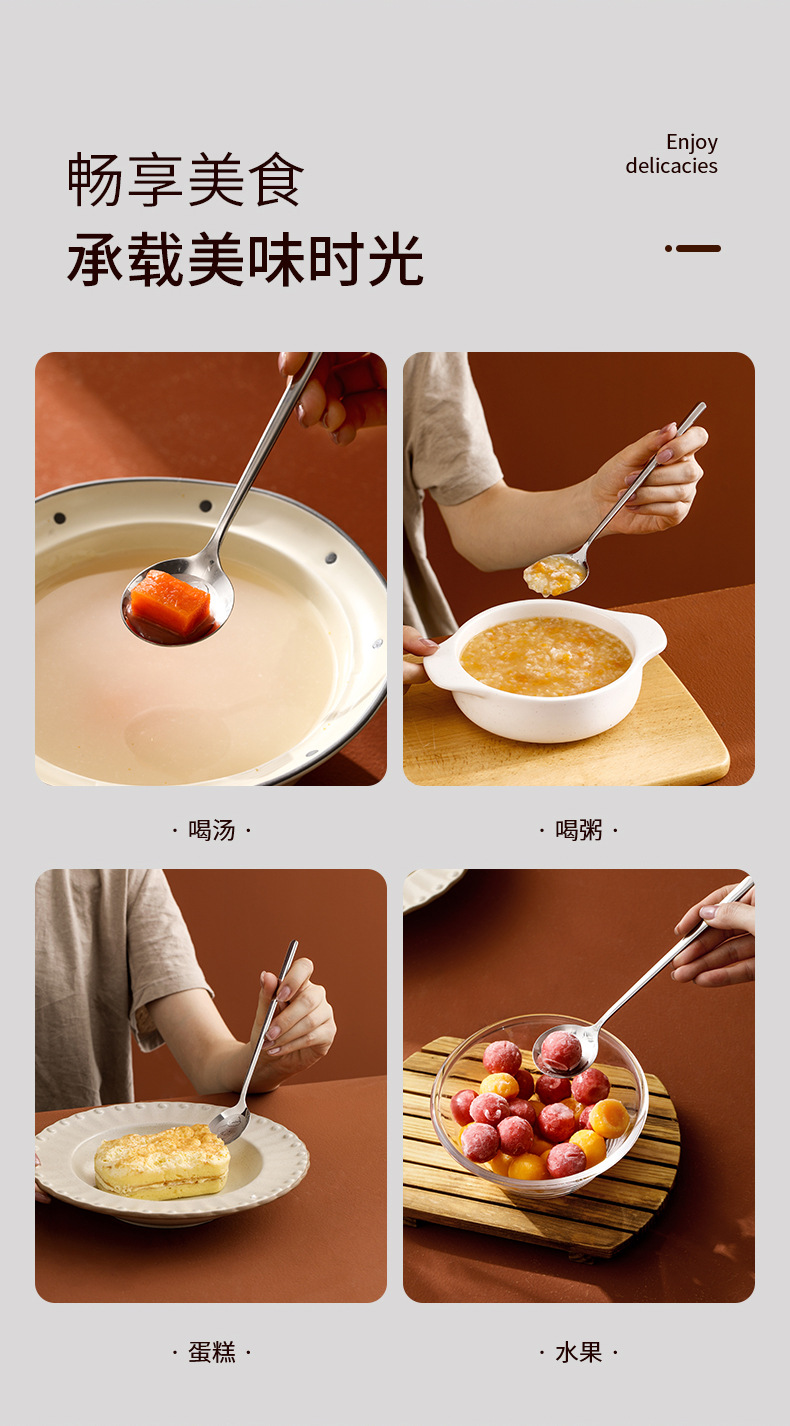 畅享美食
承载美味时光

Enjoy delicacies

· 喝汤 ·

· 喝粥 ·

· 蛋糕 ·

· 水果 ·