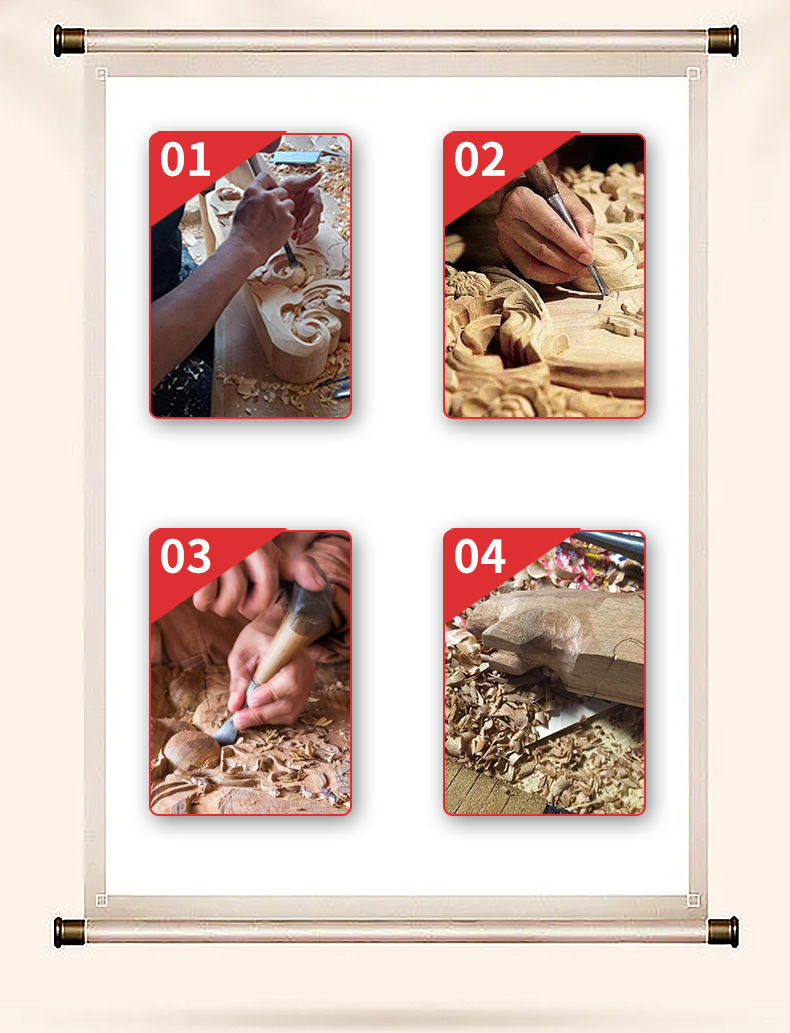 01

02

03

04