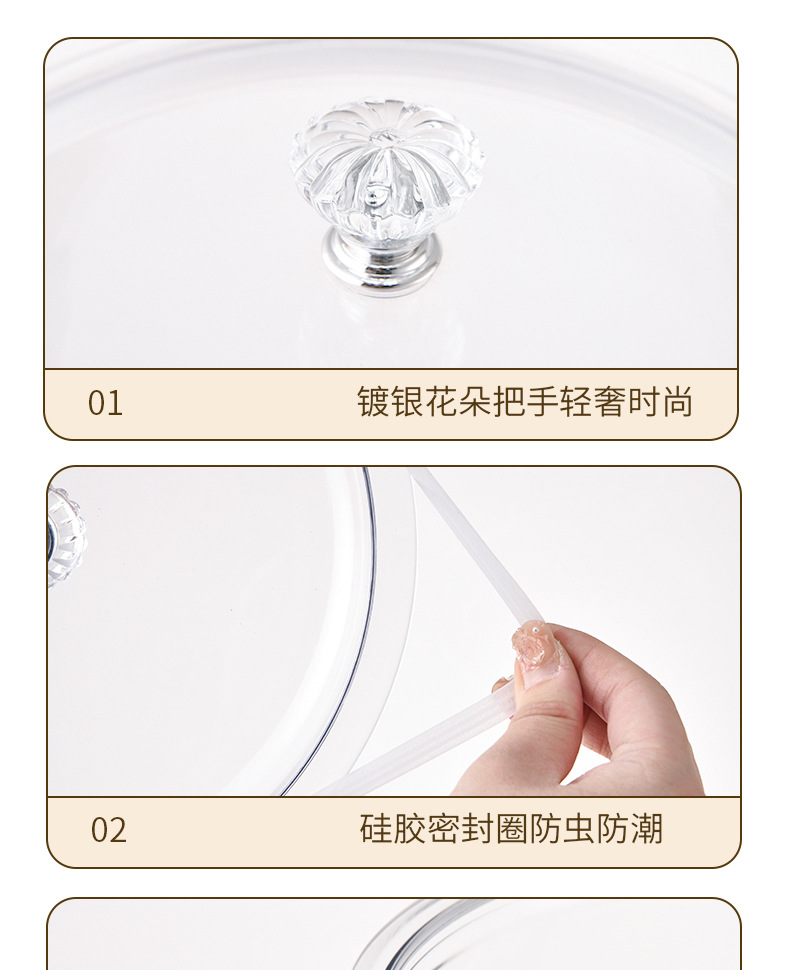 01

镀银花朵把手轻奢时尚

02

硅胶密封圈防虫防潮