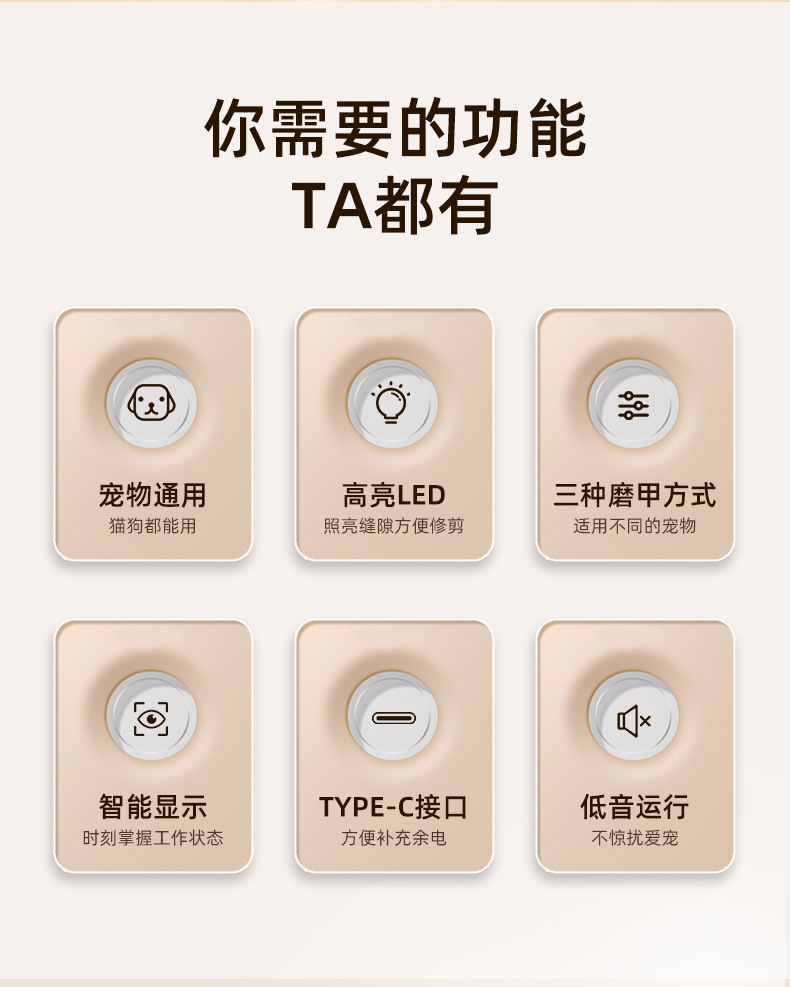 你需要的功能
TA都有

宠物通用
猫狗都能用

高亮LED
照亮缝隙方便修剪

三种磨甲方式
适用不同的宠物

智能显示
时刻掌握工作状态

TYPE-C接口
方便补充余电

低音运行
不惊扰爱宠