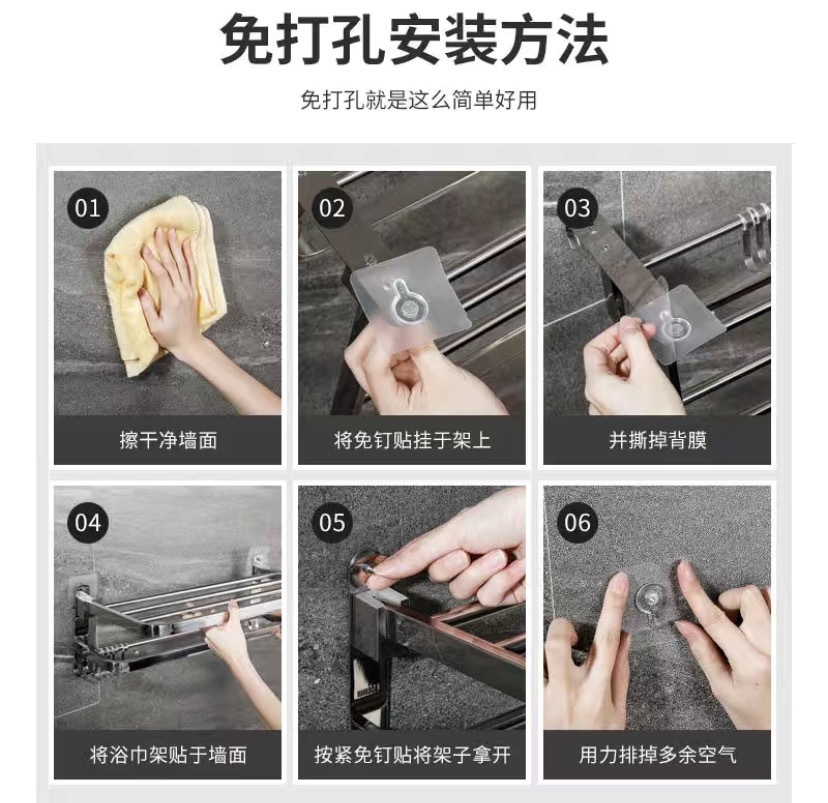 免打孔安装方法

免打孔就是这么简单好用

01
擦干净墙面

02
将免钉贴挂于架上

03
并撕掉背膜

04
将浴巾架贴于墙面

05
按紧免钉贴将架子拿开

06
用力排掉多余空气