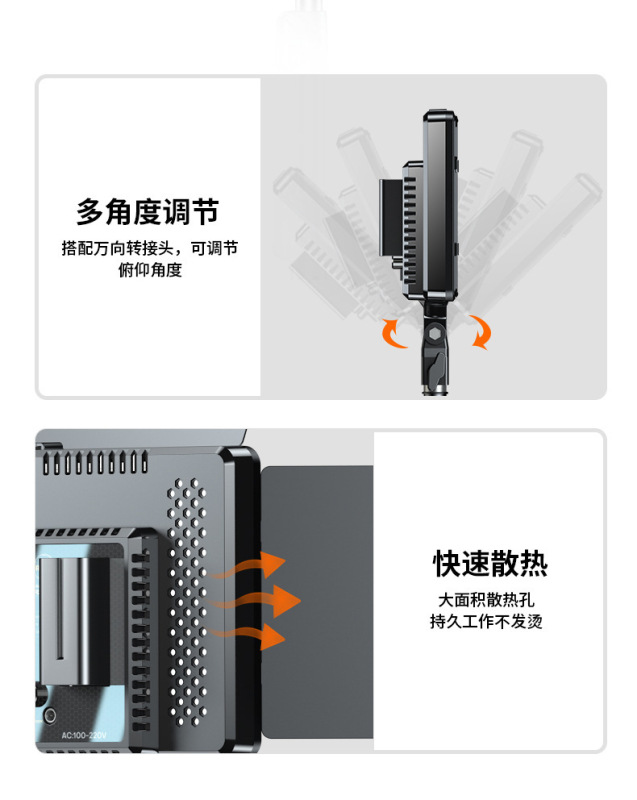 多角度调节

搭配万向转接头，可调节俯仰角度

AC:100-220V

快速散热

大面积散热孔
持久工作不发烫