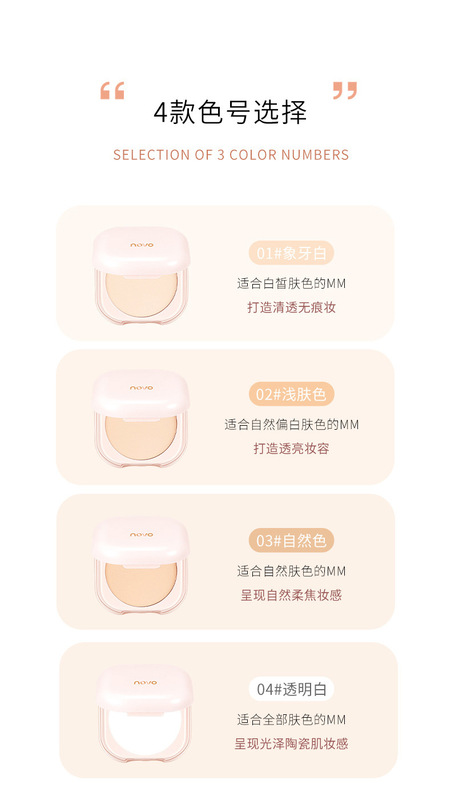 “ 4款色号选择 ”

SELECTION OF 3 COLOR NUMBERS

novo

01#象牙白

适合白皙肤色的MM

打造清透无痕妆

novo

02#浅肤色

适合自然偏白肤色的MM

打造透亮妆容

novo

03#自然色

适合自然肤色的MM

呈现自然柔焦妆感

novo

04#透明白

适合全部肤色的MM

呈现光泽陶瓷肌妆感