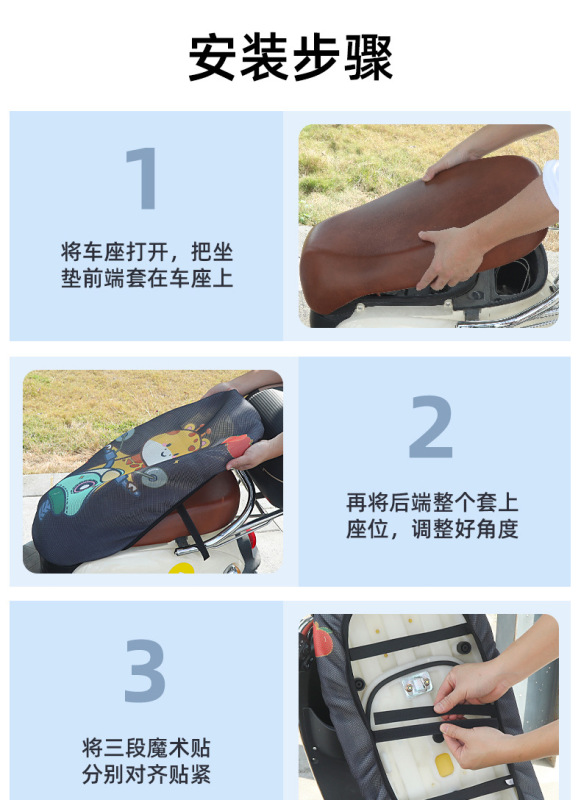 安装步骤

1

将车座打开，把坐垫前端套在车座上

2

再将后端整个套上座位，调整好角度

3

将三段魔术贴分别对齐贴紧