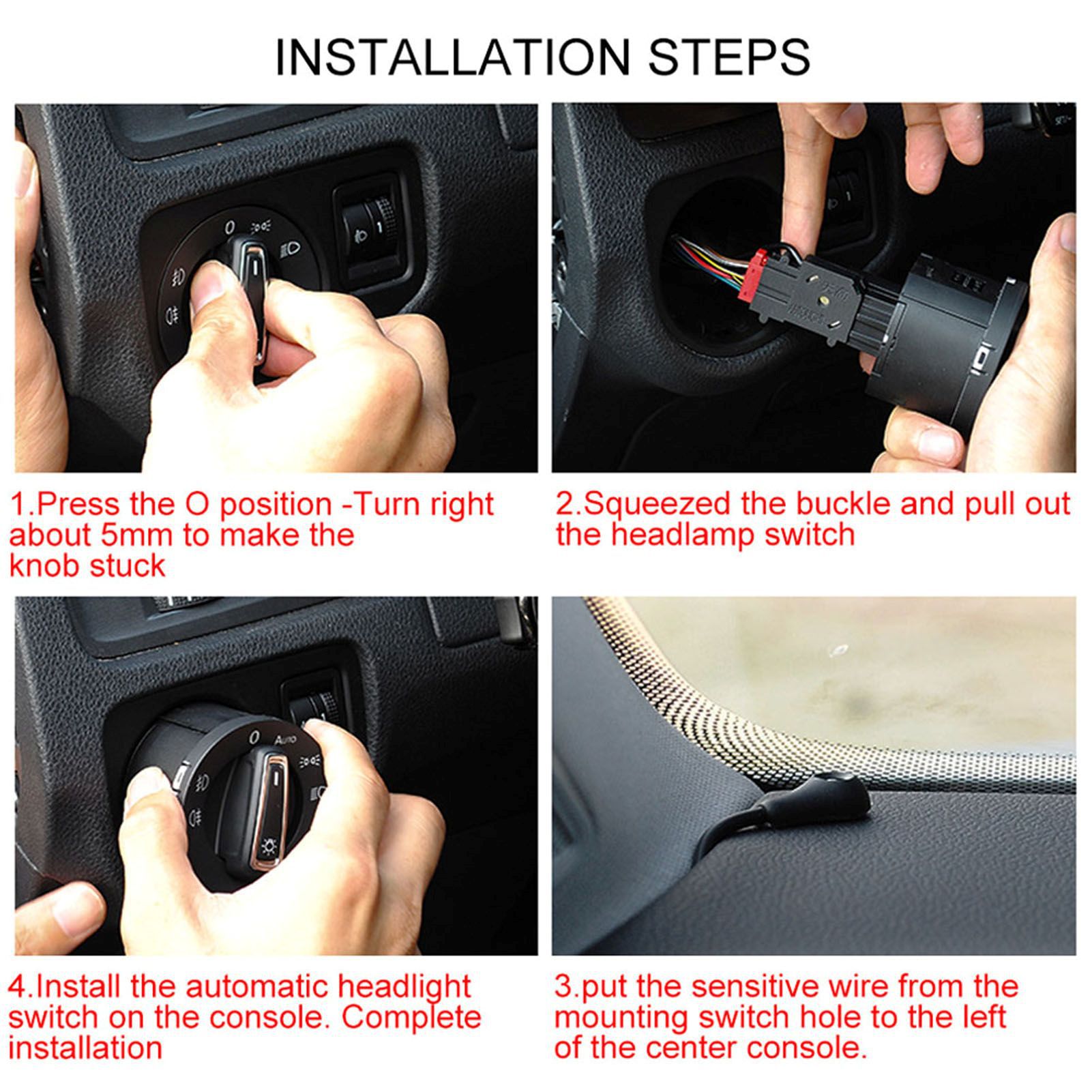 INSTALLATION STEPS

0

1

1.Press the O position -Turn right about 5mm to make the knob stuck

2.Squeezed the buckle and pull out the headlamp switch

0 AUTO

4.Install the automatic headlight switch on the console. Complete installation

3.put the sensitive wire from the mounting switch hole to the left of the center console.