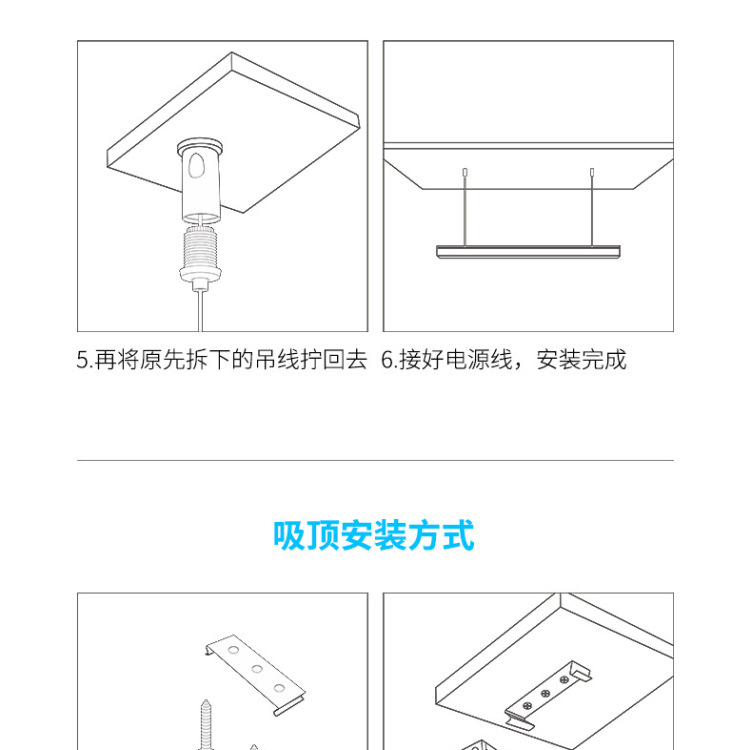 5.再将原先拆下的吊线拧回去

6.接好电源线，安装完成

吸顶安装方式