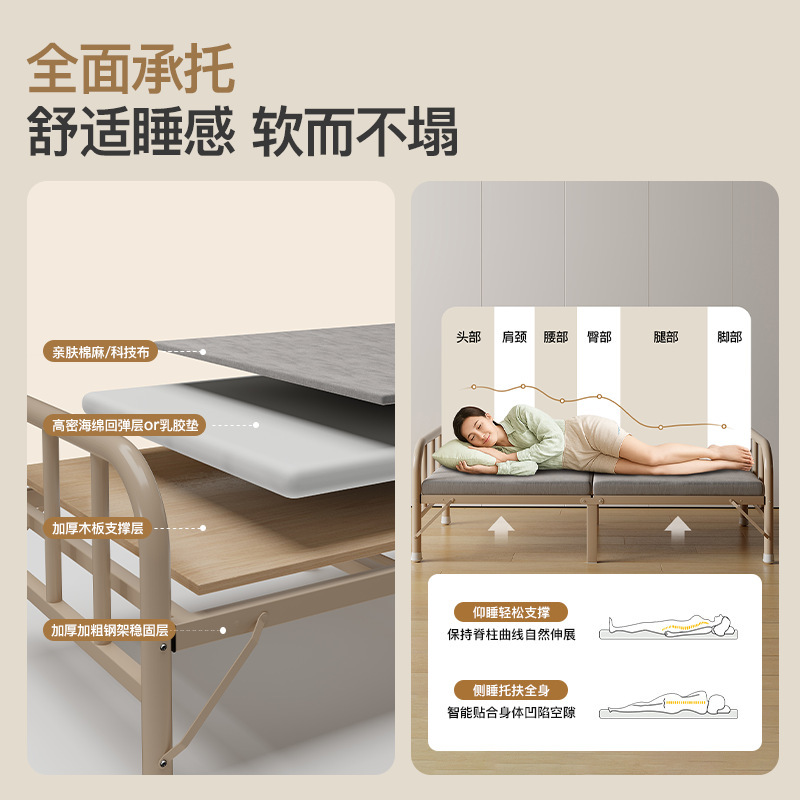 全面承托
舒适睡感 软而不塌

亲肤棉麻/科技布
高密海绵回弹层or乳胶垫
加厚木板支撑层
加厚加粗钢架稳固层

头部 肩颈 腰部 臀部 腿部 脚部

仰睡轻松支撑
保持脊柱曲线自然伸展

侧睡托扶全身
智能贴合身体凹陷空隙