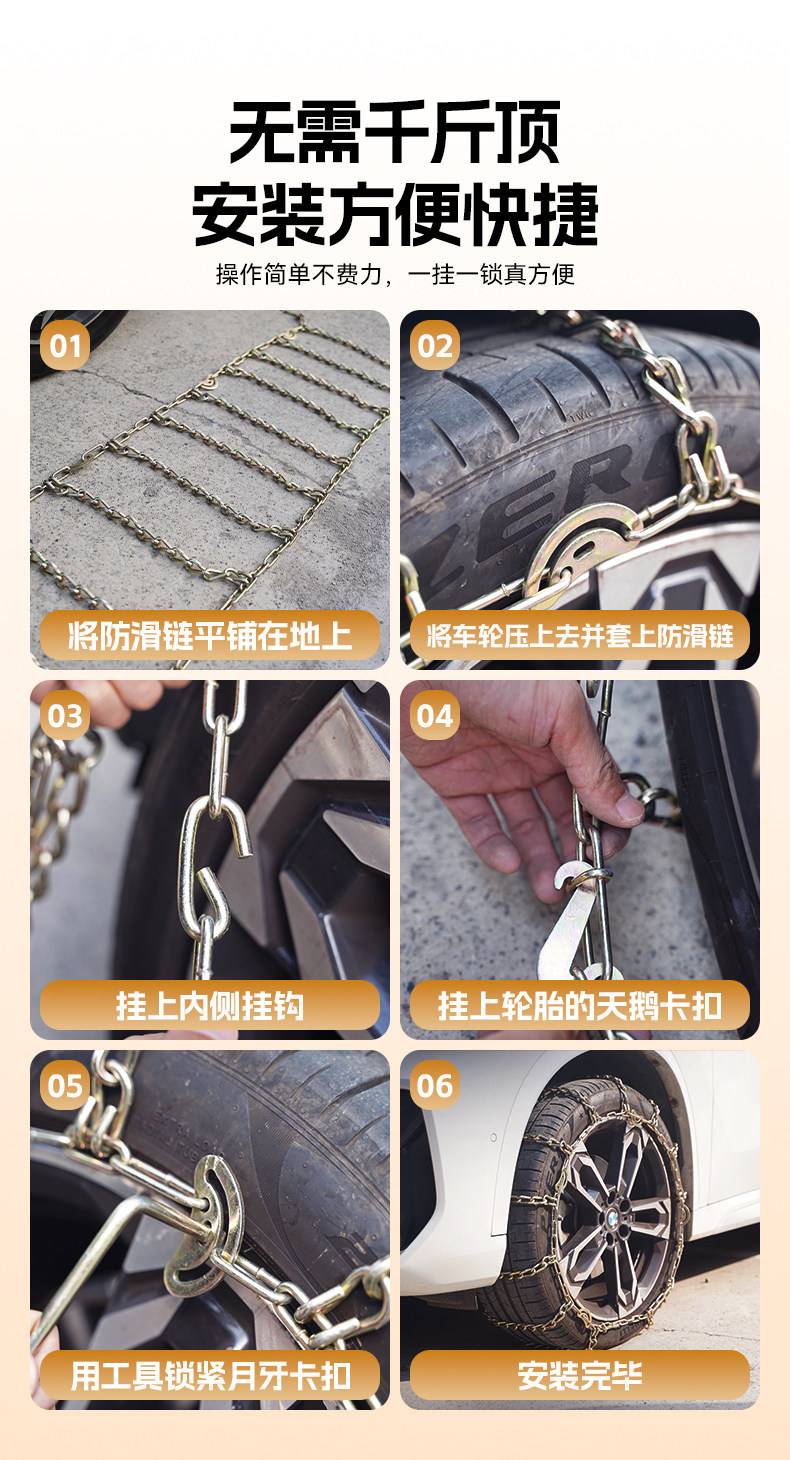 无需千斤顶
安装方便快捷

操作简单不费力，一挂一锁真方便

01
将防滑链平铺在地上

02
将车轮压上去并套上防滑链

03
挂上内侧挂钩

04
挂上轮胎的天鹅卡扣

05
用工具锁紧月牙卡扣

06
安装完毕