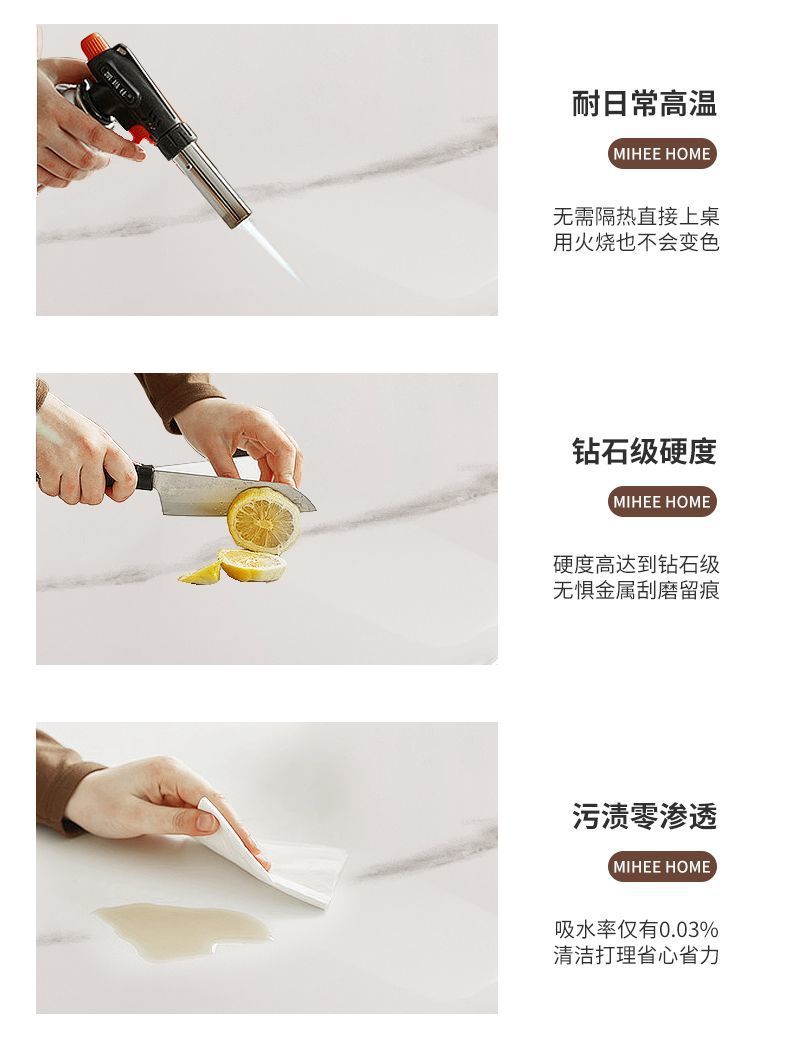 耐日常高温

MIHEE HOME

无需隔热直接上桌
用火烧也不会变色

钻石级硬度

MIHEE HOME

硬度高达到钻石级
无惧金属刮磨留痕

污渍零渗透

MIHEE HOME

吸水率仅有0.03%
清洁打理省心省力