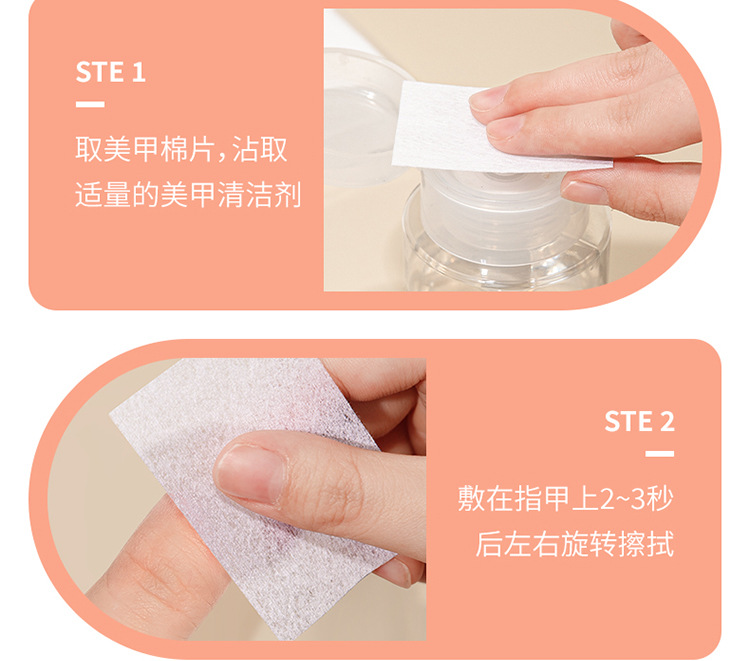 STE 1

取美甲棉片，沾取适量的美甲清洁剂

STE 2

敷在指甲上2~3秒后左右旋转擦拭