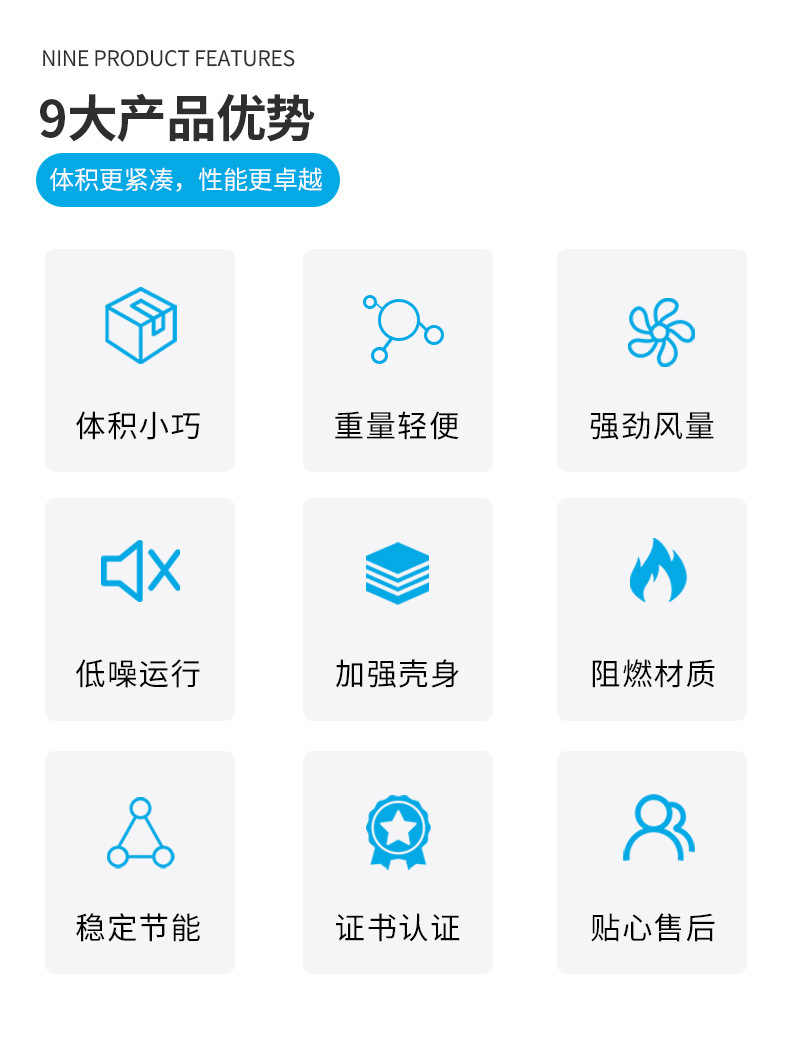 NINE PRODUCT FEATURES

9大产品优势

体积更紧凑，性能更卓越

体积小巧

重量轻便

强劲风量

低噪运行

加强壳身

阻燃材质

稳定节能

证书认证

贴心售后