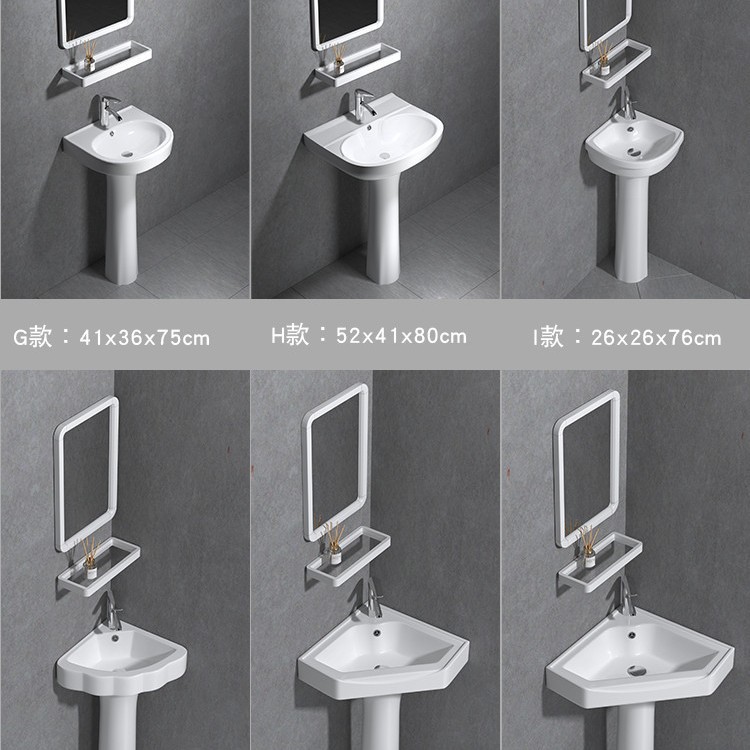 G款：41x36x75cm

H款：52x41x80cm

I款：26x26x76cm