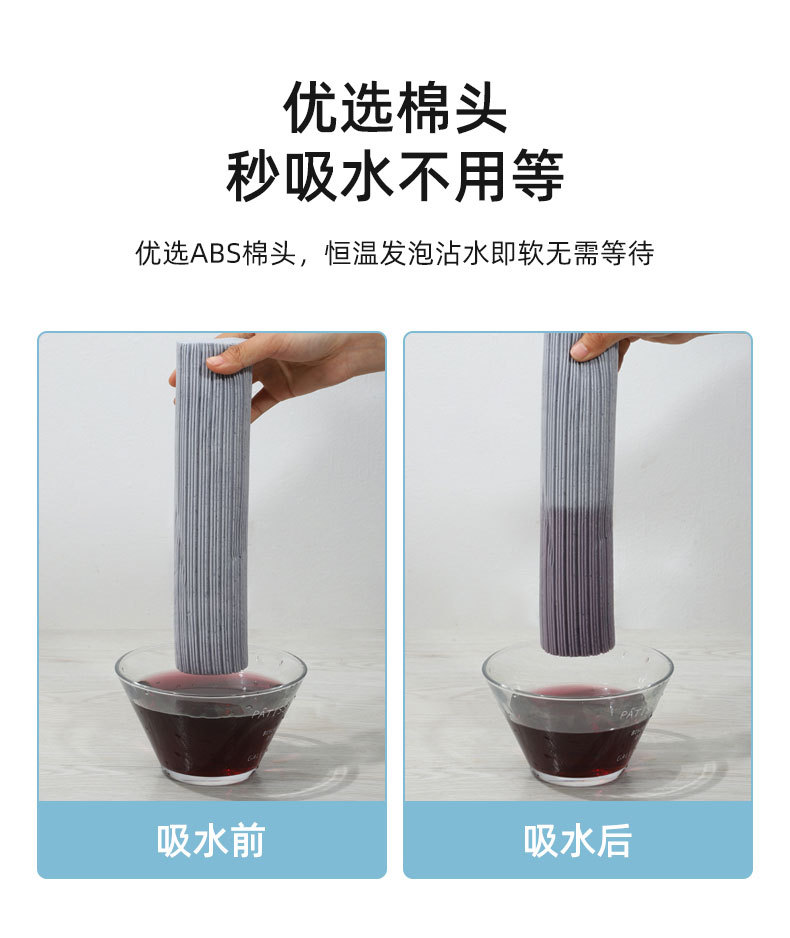 优选棉头
秒吸水不用等

优选ABS棉头，恒温发泡沾水即软无需等待

吸水前

吸水后