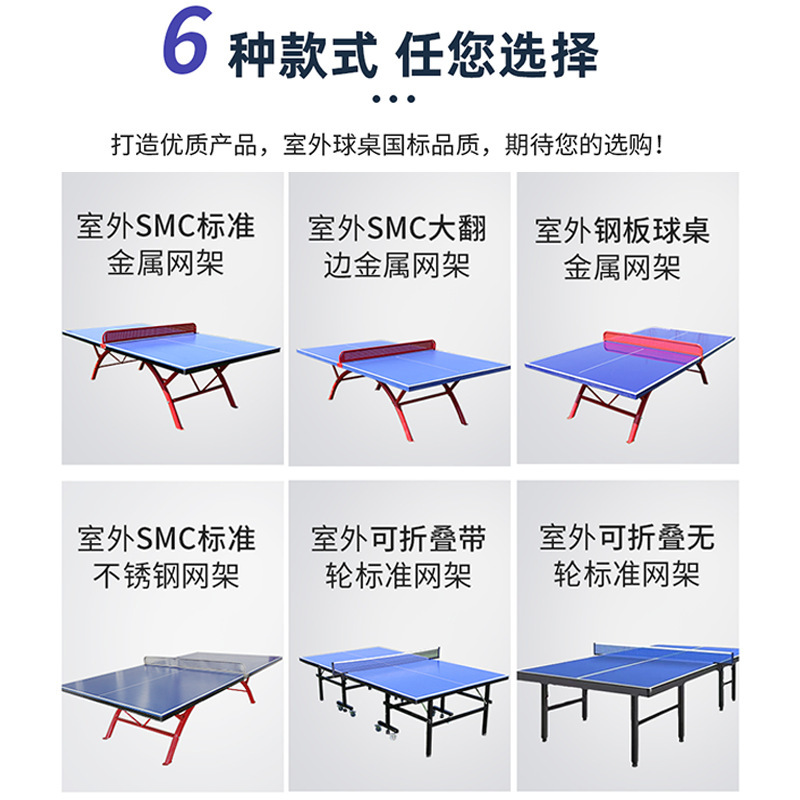 6 种款式 任您选择

打造优质产品，室外球桌国标品质，期待您的选购！

室外SMC标准金属网架

室外SMC大翻边金属网架

室外钢板球桌金属网架

室外SMC标准不锈钢网架

室外可折叠带轮标准网架

室外可折叠无轮标准网架