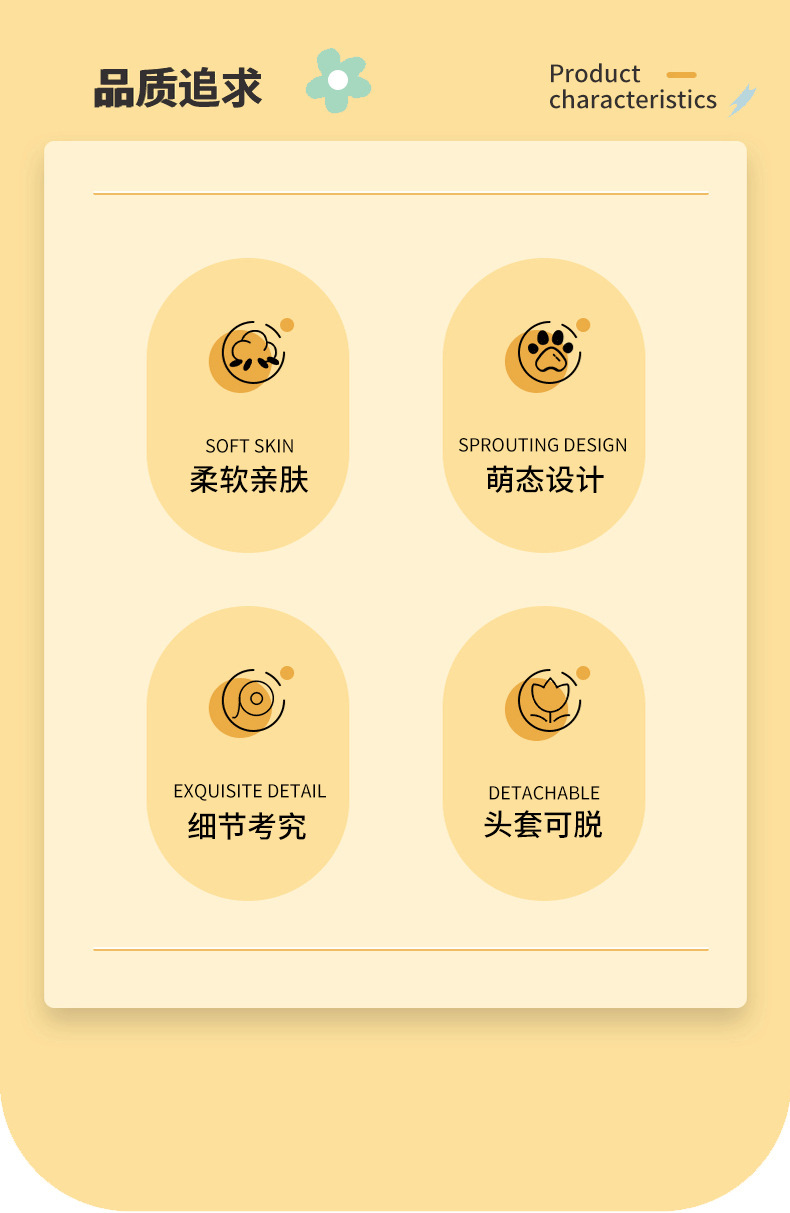 品质追求

Product
characteristics

SOFT SKIN
柔软亲肤

SPROUTING DESIGN
萌态设计

EXQUISITE DETAIL
细节考究

DETACHABLE
头套可脱