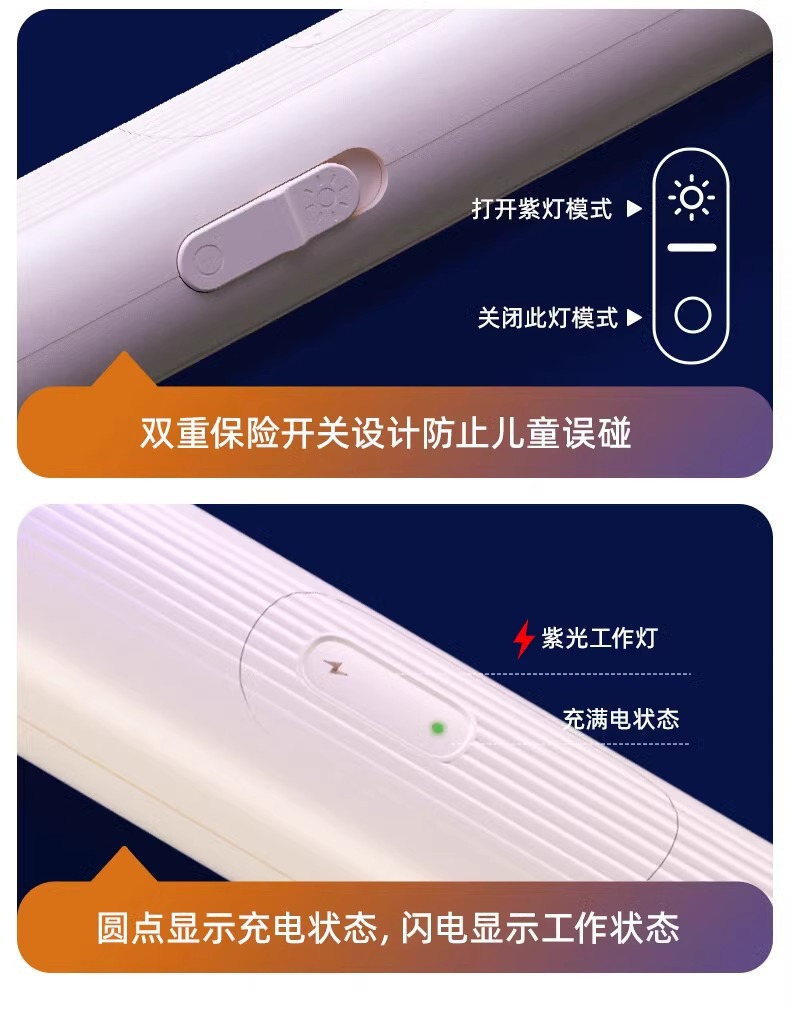 打开紫灯模式 ▶

关闭此灯模式 ▶

双重保险开关设计防止儿童误碰

紫光工作灯

充满电状态

圆点显示充电状态, 闪电显示工作状态