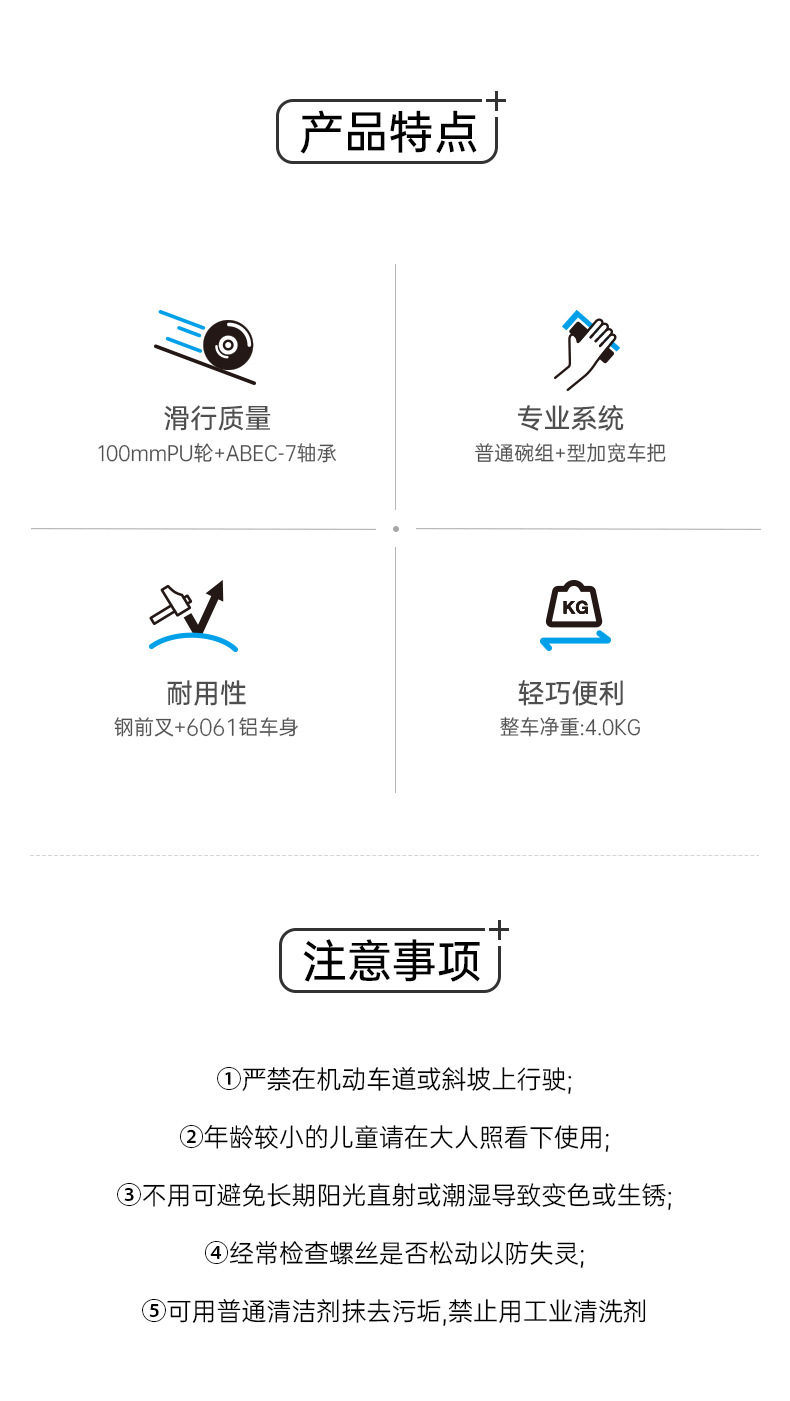 产品特点

滑行质量
100mmPU轮+ABEC-7轴承

专业系统
普通碗组+型加宽车把

耐用性
钢前叉+6061铝车身

KG

轻巧便利
整车净重:4.0KG

注意事项

①严禁在机动车道或斜坡上行驶;

②年龄较小的儿童请在大人照看下使用;

③不用可避免长期阳光直射或潮湿导致变色或生锈;

④经常检查螺丝是否松动以防失灵;

⑤可用普通清洁剂抹去污垢,禁止用工业清洗剂