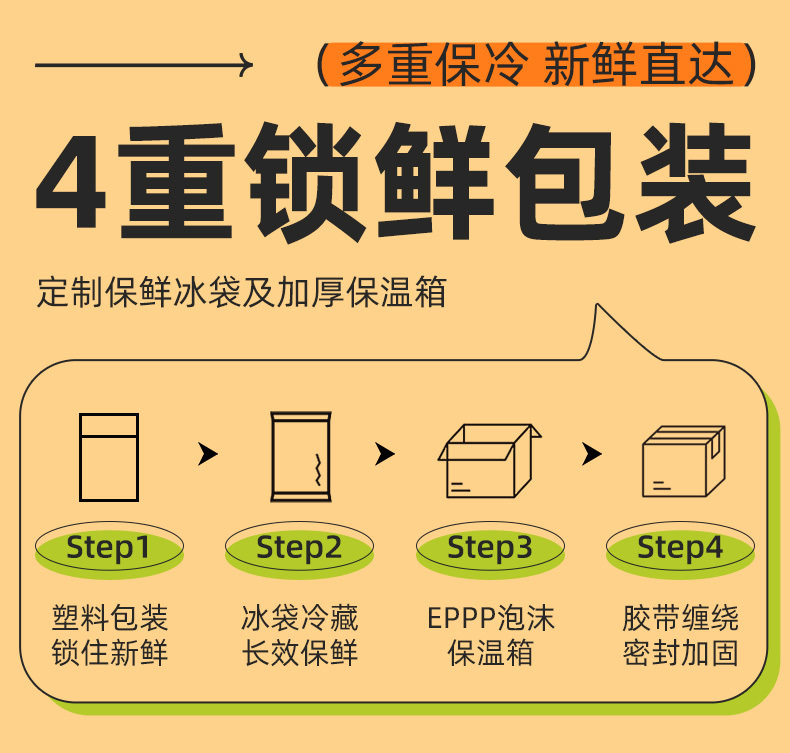 (多重保冷 新鲜直达)

4重锁鲜包装

定制保鲜冰袋及加厚保温箱

Step1

塑料包装
锁住新鲜

Step2

冰袋冷藏
长效保鲜

Step3

EPPP泡沫
保温箱

Step4

胶带缠绕
密封加固