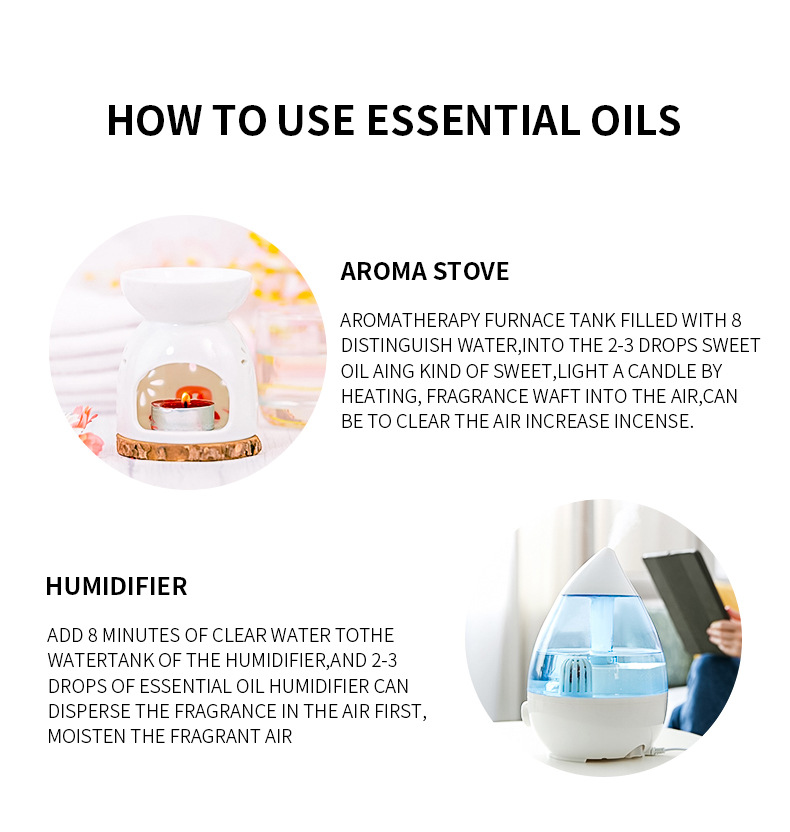 HOW TO USE ESSENTIAL OILS

AROMA STOVE

AROMATHERAPY FURNACE TANK FILLED WITH 8 DISTINGUISH WATER,INTO THE 2-3 DROPS SWEET OIL AING KIND OF SWEET,LIGHT A CANDLE BY HEATING, FRAGRANCE WAFT INTO THE AIR,CAN BE TO CLEAR THE AIR INCREASE INCENSE.

HUMIDIFIER

ADD 8 MINUTES OF CLEAR WATER TOTHE WATERTANK OF THE HUMIDIFIER,AND 2-3 DROPS OF ESSENTIAL OIL HUMIDIFIER CAN DISPERSE THE FRAGRANCE IN THE AIR FIRST, MOISTEN THE FRAGRANT AIR