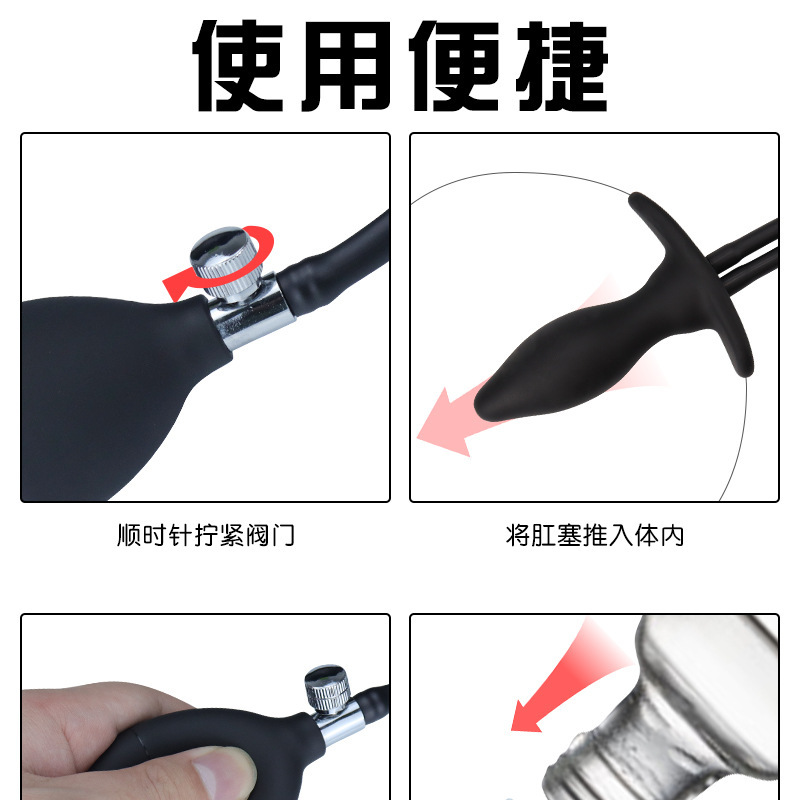 使用便捷

顺时针拧紧阀门

将肛塞推入体内