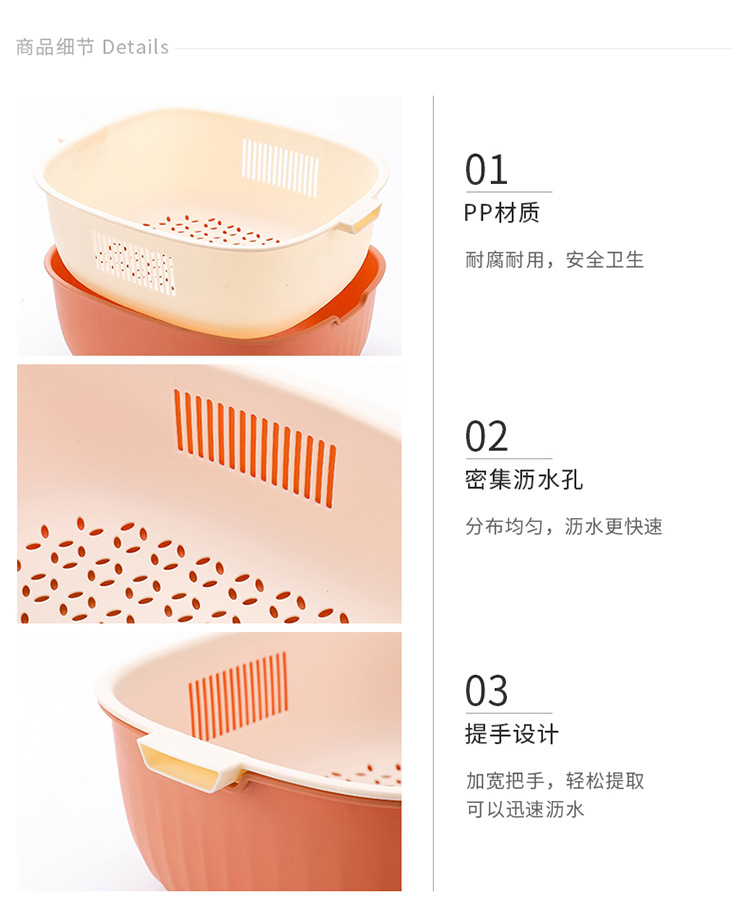 商品细节 Details

01
PP材质

耐腐耐用，安全卫生

02
密集沥水孔

分布均匀，沥水更快速

03
提手设计

加宽把手，轻松提取
可以迅速沥水