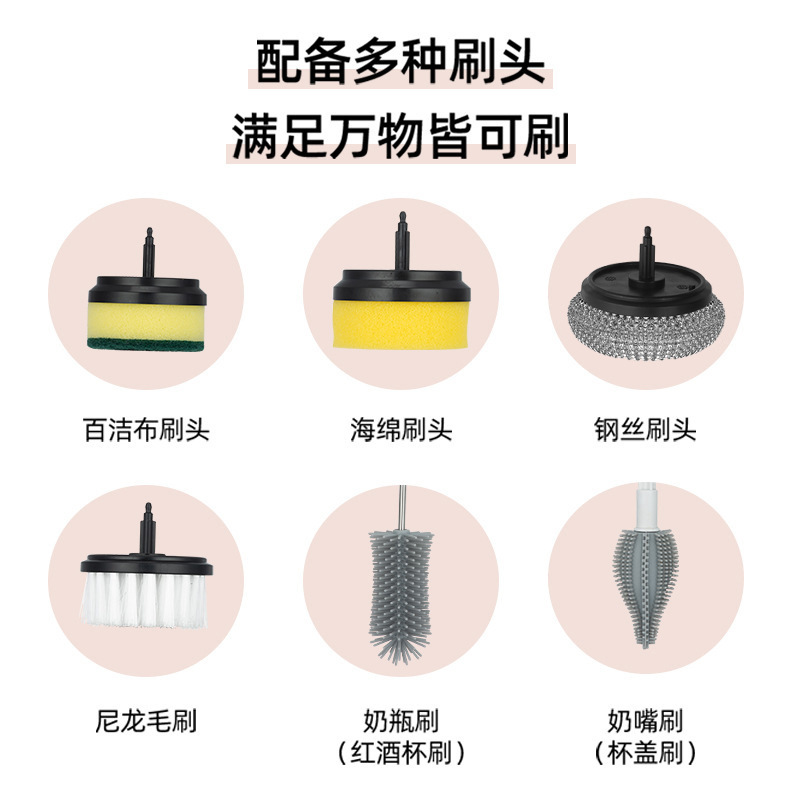 配备多种刷头
满足万物皆可刷

百洁布刷头

海绵刷头

钢丝刷头

尼龙毛刷

奶瓶刷
（红酒杯刷）

奶嘴刷
（杯盖刷）