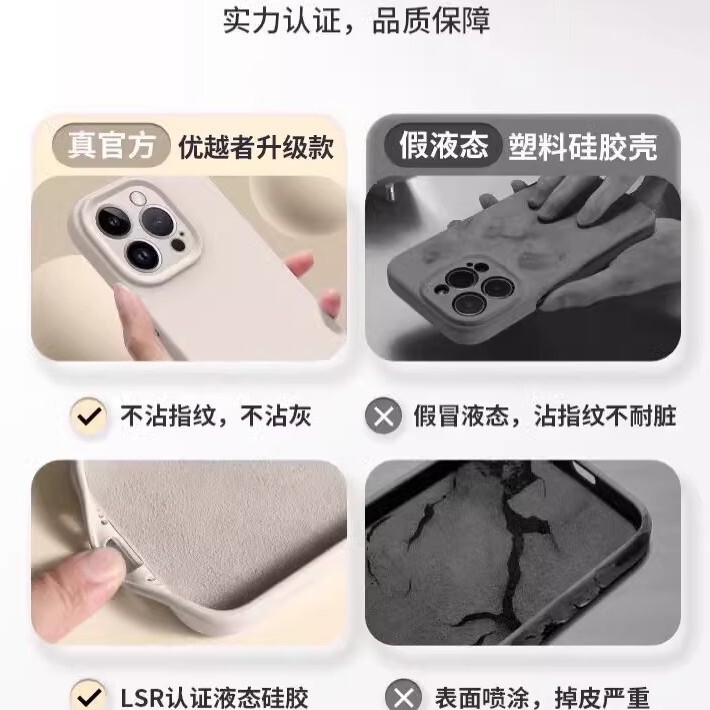 实力认证，品质保障

真官方 优越者升级款

假液态 塑料硅胶壳

不沾指纹，不沾灰

假冒液态，沾指纹不耐脏

LSR认证液态硅胶

表面喷涂，掉皮严重