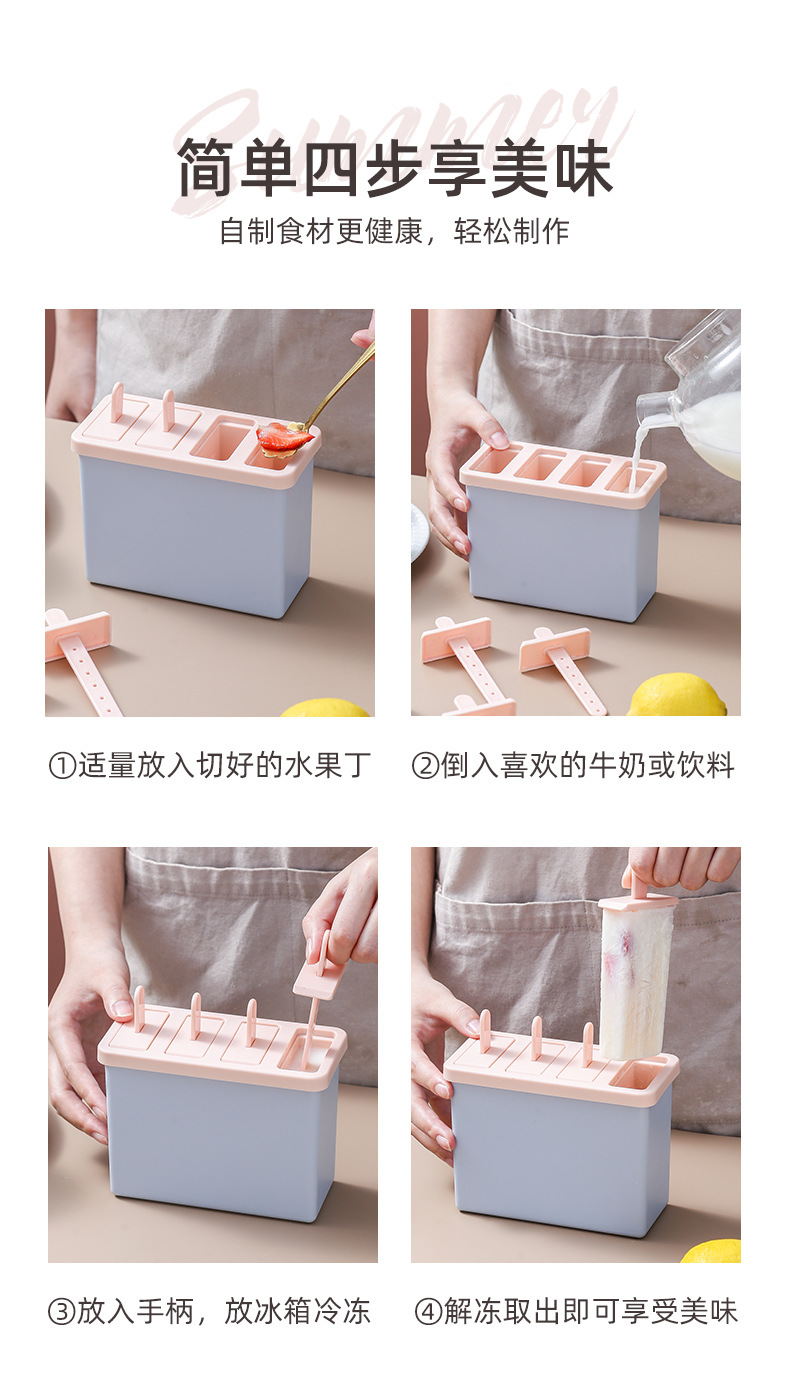 Summer

简单四步享美味

自制食材更健康，轻松制作

①适量放入切好的水果丁

②倒入喜欢的牛奶或饮料

③放入手柄，放冰箱冷冻

④解冻取出即可享受美味