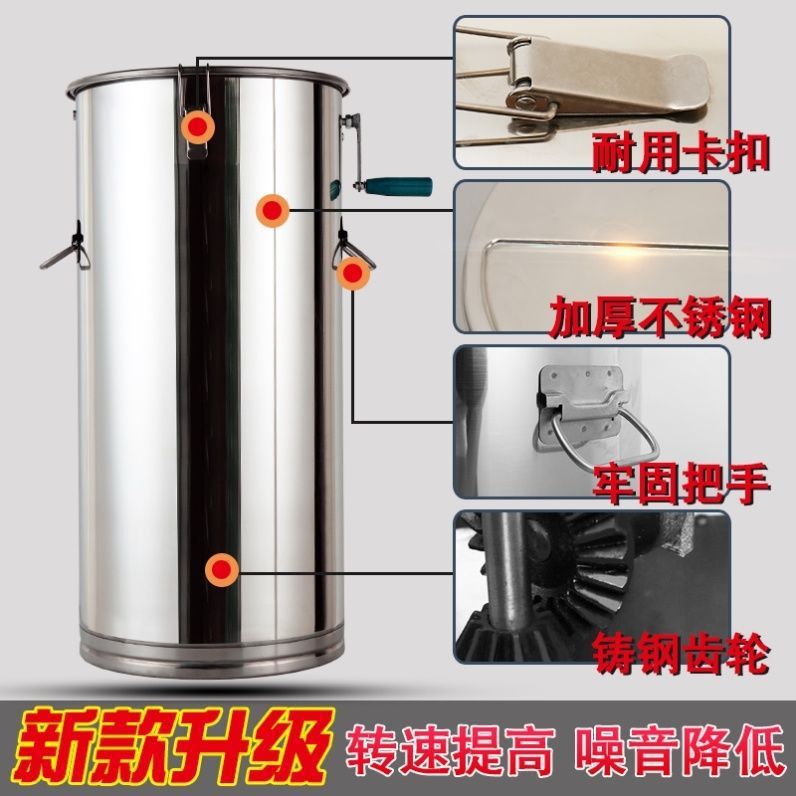 耐用卡扣

加厚不锈钢

牢固把手

铸钢齿轮

新款升级 转速提高 噪音降低