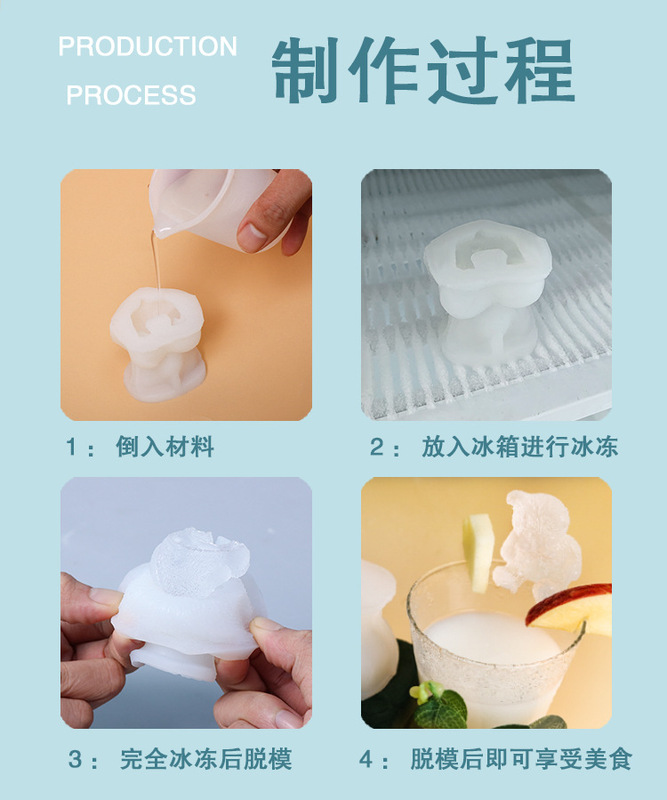 PRODUCTION PROCESS

制作过程

1： 倒入材料

2： 放入冰箱进行冰冻

3： 完全冰冻后脱模

4： 脱模后即可享受美食