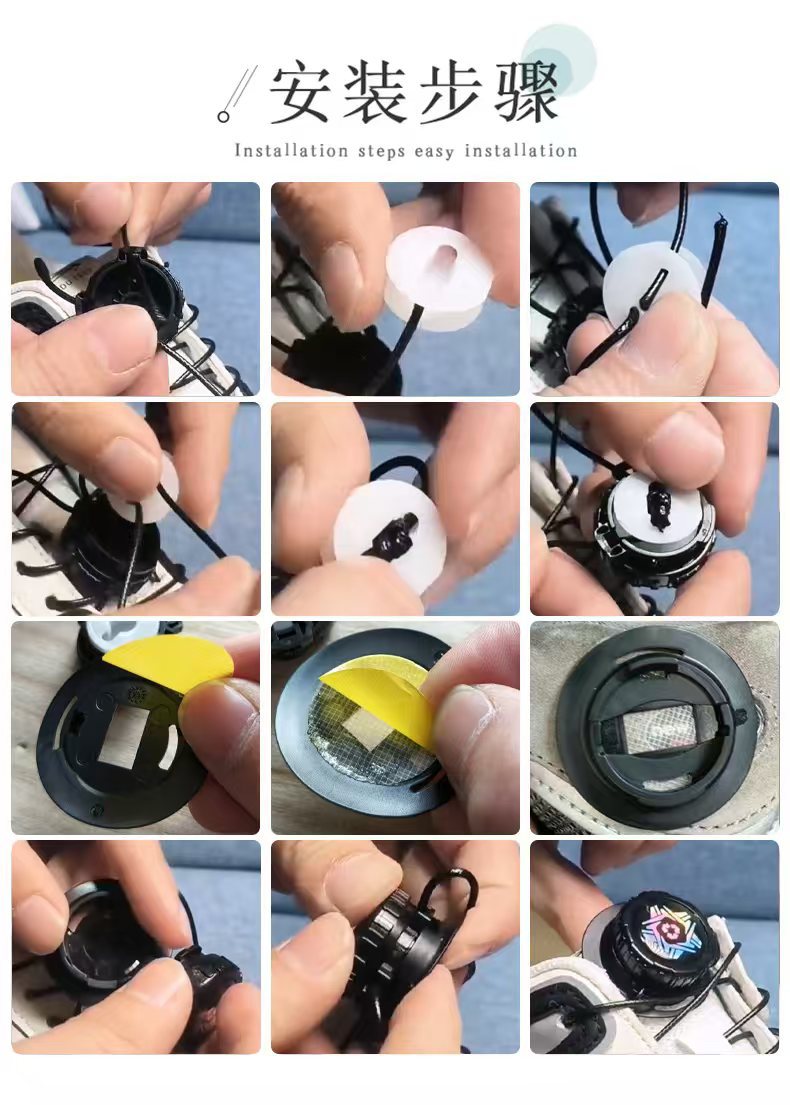 安装步骤

Installation steps easy installation