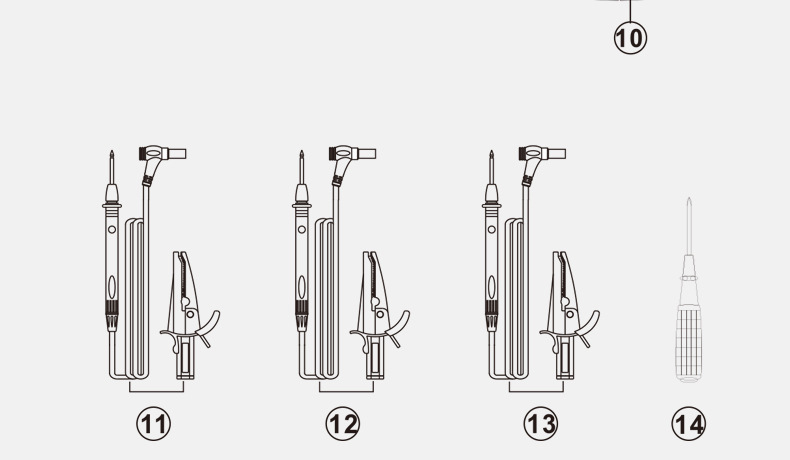 10

11

12

13

14