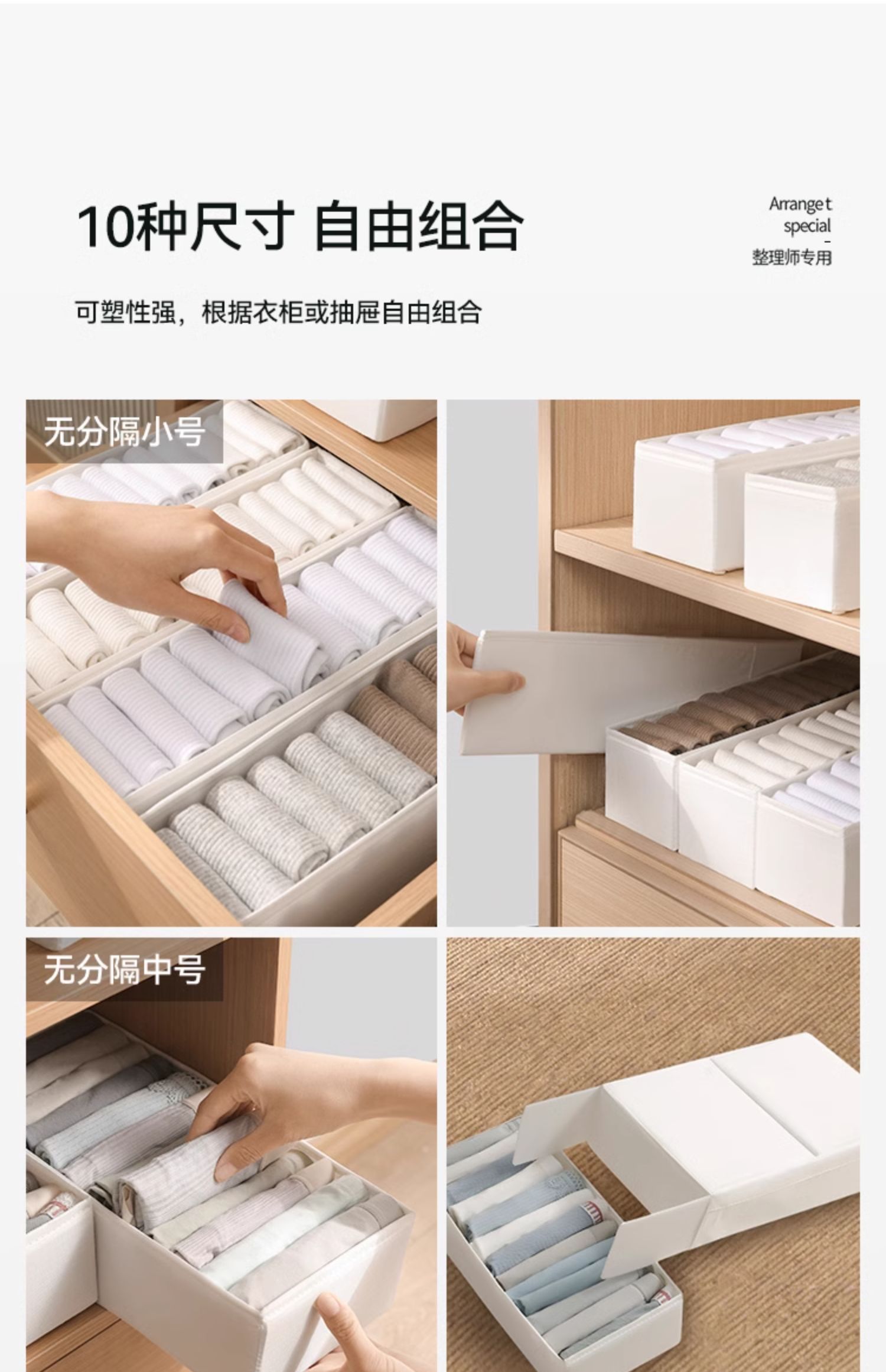 10种尺寸 自由组合

Arrange t
special
整理师专用

可塑性强，根据衣柜或抽屉自由组合

无分隔小号

无分隔中号