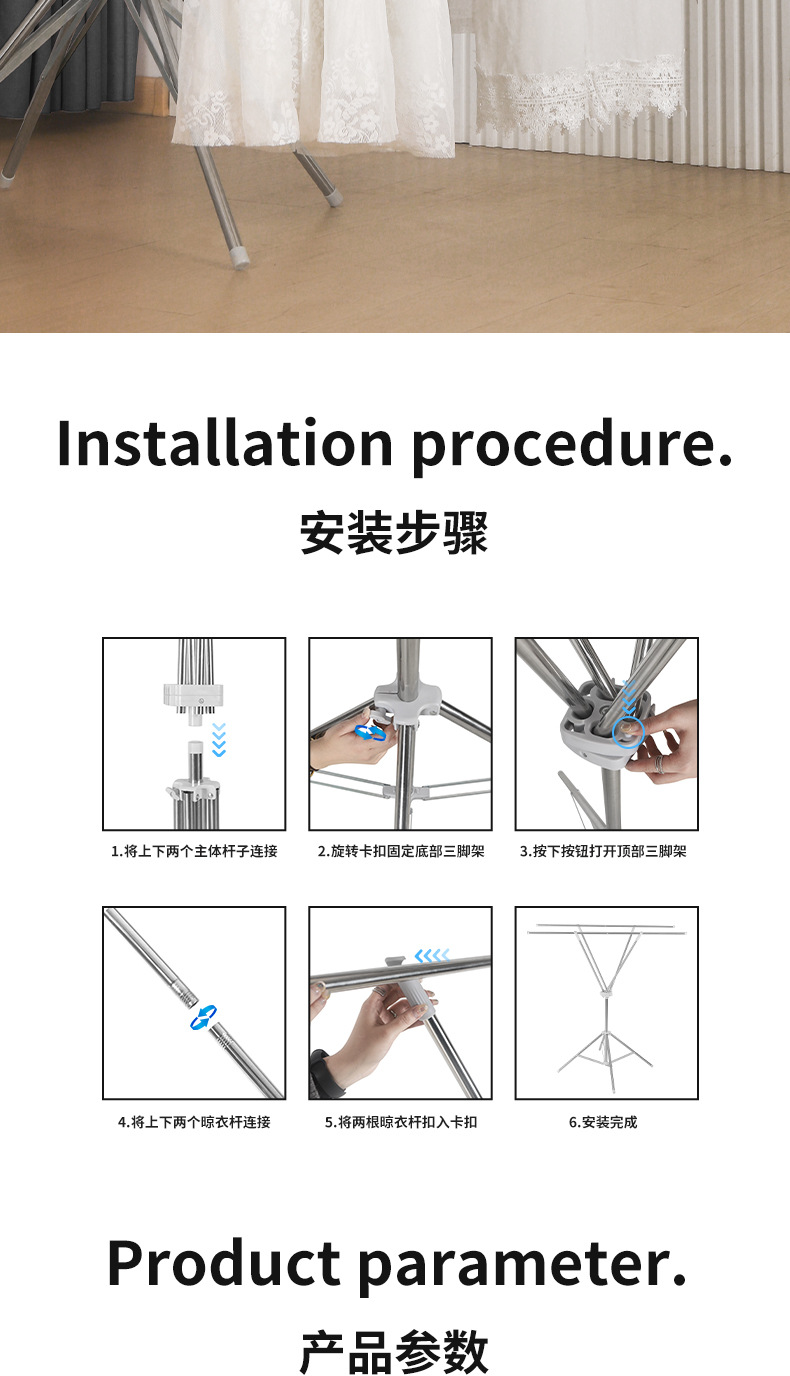 Installation procedure.

安装步骤

1.将上下两个主体杆子连接

2.旋转卡扣固定底部三脚架

3.按下按钮打开顶部三脚架

4.将上下两个晾衣杆连接

5.将两根晾衣杆扣入卡扣

6.安装完成

Product parameter.

产品参数