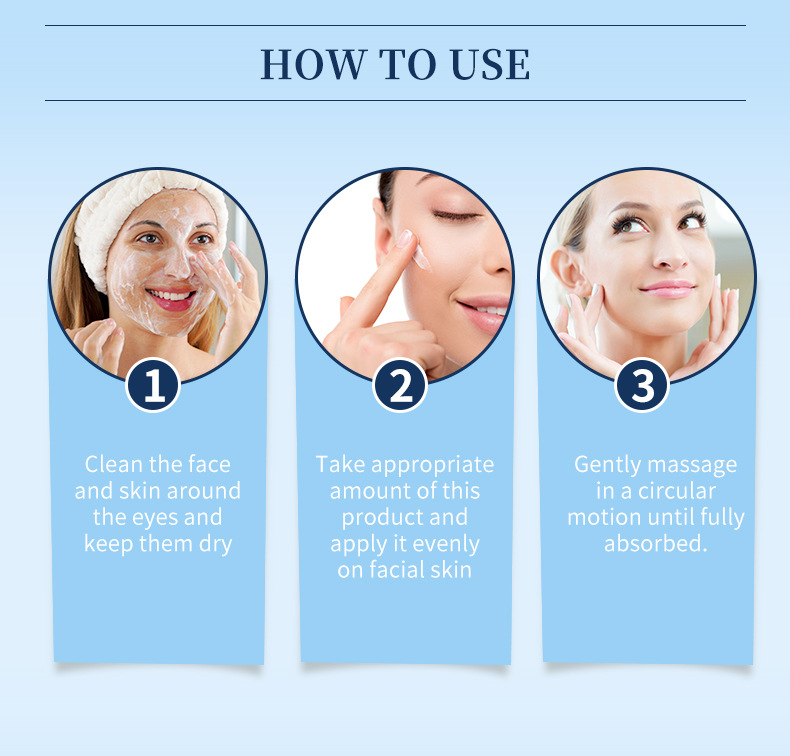 HOW TO USE

1

Clean the face and skin around the eyes and keep them dry

2

Take appropriate amount of this product and apply it evenly on facial skin

3

Gently massage in a circular motion until fully absorbed.