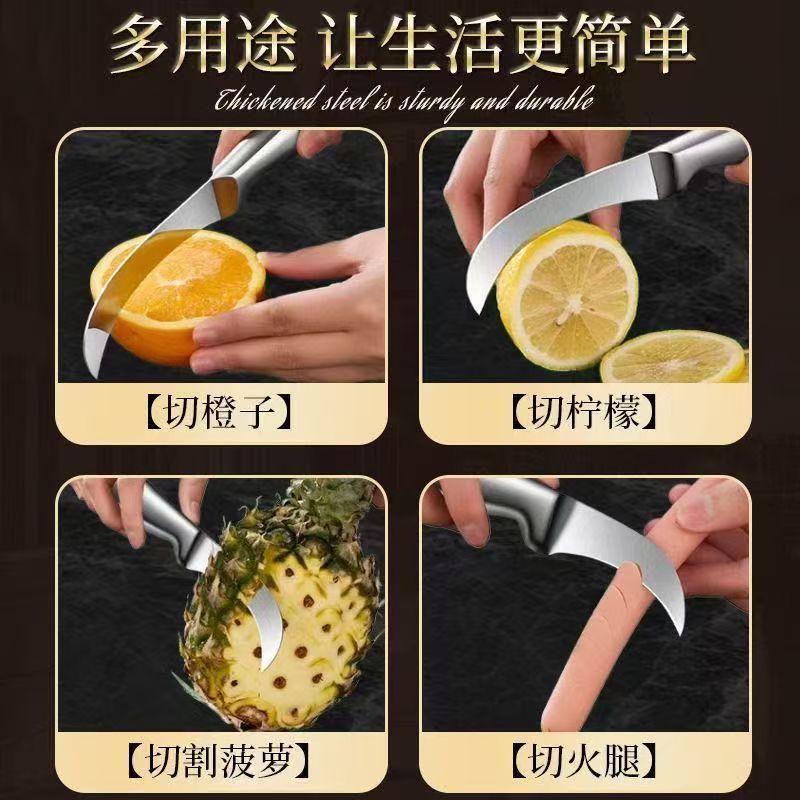 多用途 让生活更简单

Thickened steel is sturdy and durable

【切橙子】

【切柠檬】

【切割菠萝】

【切火腿】